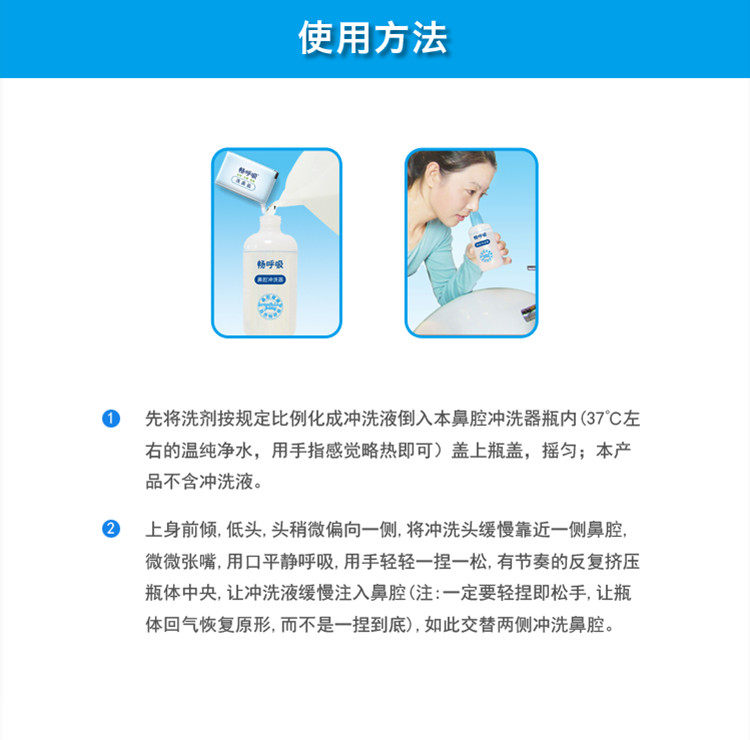 使用方法

畅呼吸

畅呼吸

鼻腔冲洗器

1 先将洗剂按规定比例化成冲洗液倒入本鼻腔冲洗器瓶内（37°C左右的温纯净水，用手指感觉略热即可）盖上瓶盖，摇匀；本产品不含冲洗液。

2 上身前倾，低头，头稍微偏向一侧，将冲洗头缓慢靠近一侧鼻腔，微微张嘴，用口平静呼吸，用手轻轻一捏一松，有节奏的反复挤压瓶体中央，让冲洗液缓慢注入鼻腔（注：一定要轻捏即松手，让瓶体回气恢复原形，而不是一捏到底），如此交替两侧冲洗鼻腔。