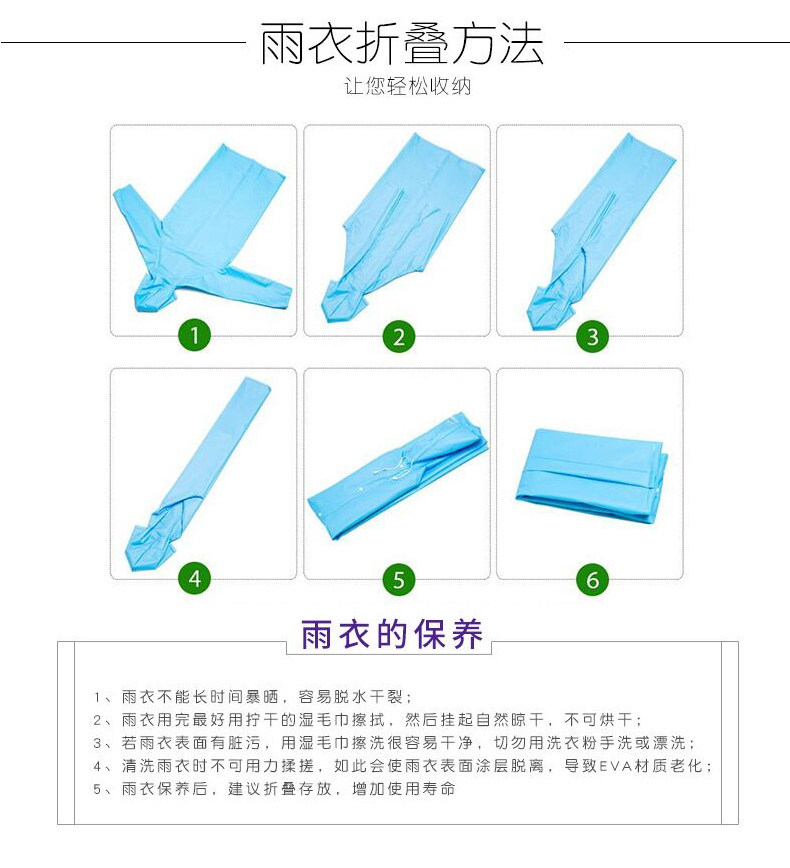 雨衣折叠方法
让您轻松收纳

1

2

3

4

5

6

雨衣的保养

1、雨衣不能长时间暴晒，容易脱水干裂；
2、雨衣用完最好用拧干的湿毛巾擦拭，然后挂起自然晾干，不可烘干；
3、若雨衣表面有脏污，用湿毛巾擦洗很容易干净，切勿用洗衣粉手洗或漂洗；
4、清洗雨衣时不可用力揉搓，如此会使雨衣表面涂层脱离，导致EVA材质老化；
5、雨衣保养后，建议折叠存放，增加使用寿命