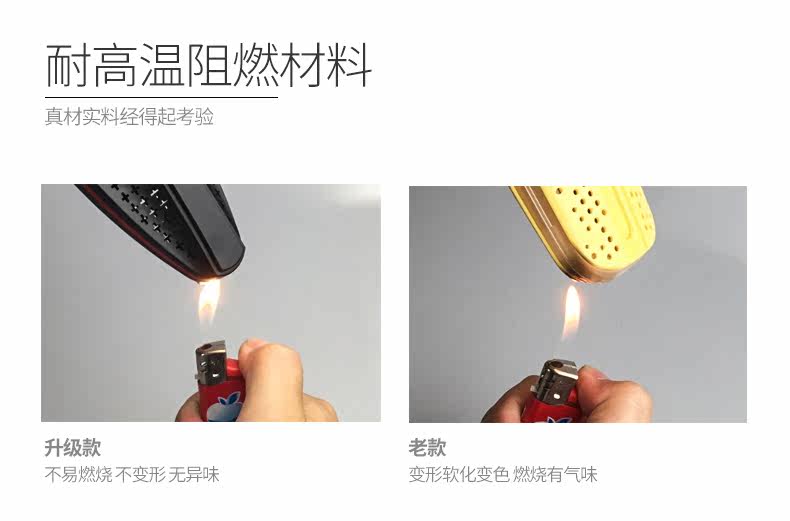 耐高温阻燃材料

真材实料经得起考验

升级款

不易燃烧 不变形 无异味

老款

变形软化变色 燃烧有气味