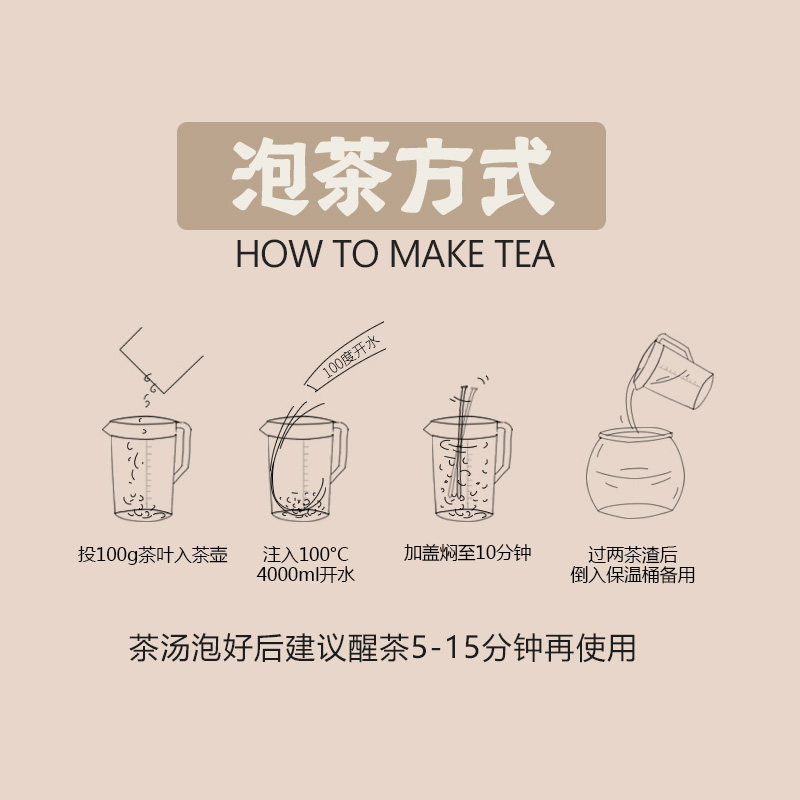 泡茶方式
HOW TO MAKE TEA

100度开水

投100g茶叶入茶壶

注入100°C
4000ml开水

加盖焖至10分钟

过两茶渣后
倒入保温桶备用

茶汤泡好后建议醒茶5-15分钟再使用