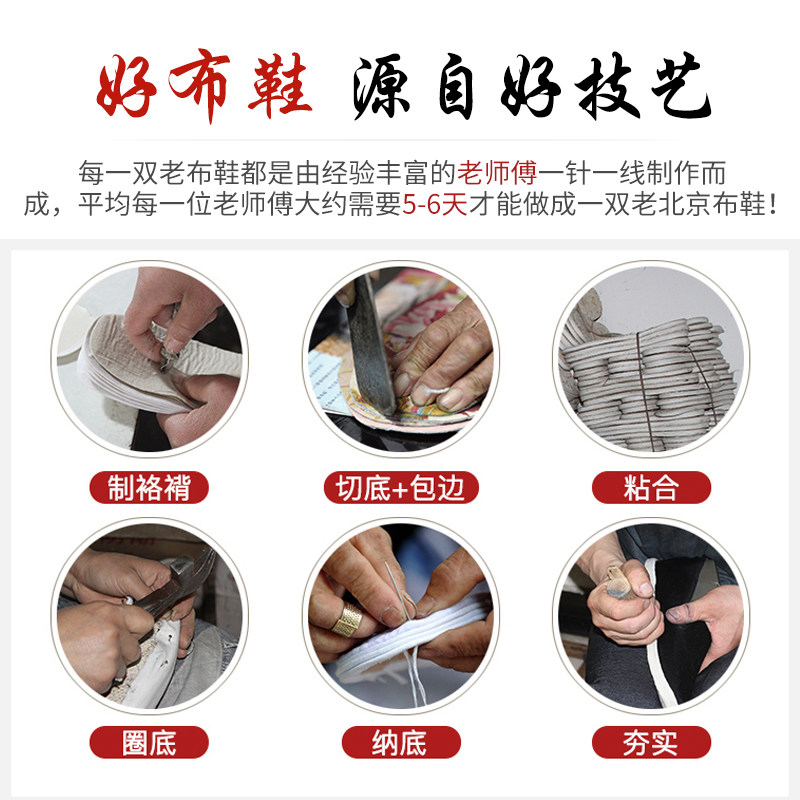 好布鞋 源自好技艺

每一双老布鞋都是由经验丰富的老师傅一针一线制作而成，平均每一位老师傅大约需要5-6天才能做成一双老北京布鞋！

制袼褙

切底+包边

粘合

圈底

纳底

夯实