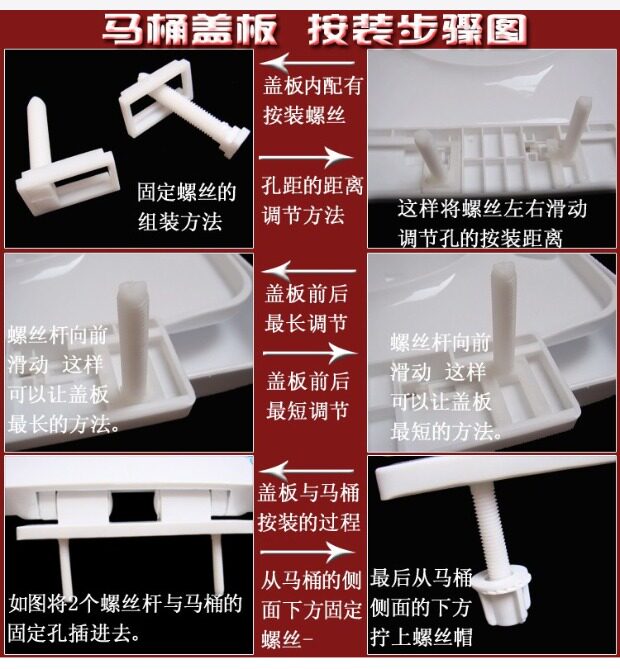 马桶盖板 按装步骤图

固定螺丝的组装方法

盖板内配有按装螺丝

孔距的距离调节方法

这样将螺丝左右滑动调节孔的按装距离

螺丝杆向前滑动 这样可以让盖板最长的方法。

盖板前后最长调节

盖板前后最短调节

螺丝杆向前滑动 这样可以让盖板最短的方法。

如图将2个螺丝杆与马桶的固定孔插进去。

盖板与马桶按装的过程

从马桶的侧面下方固定螺丝-

最后从马桶侧面的下方拧上螺丝帽