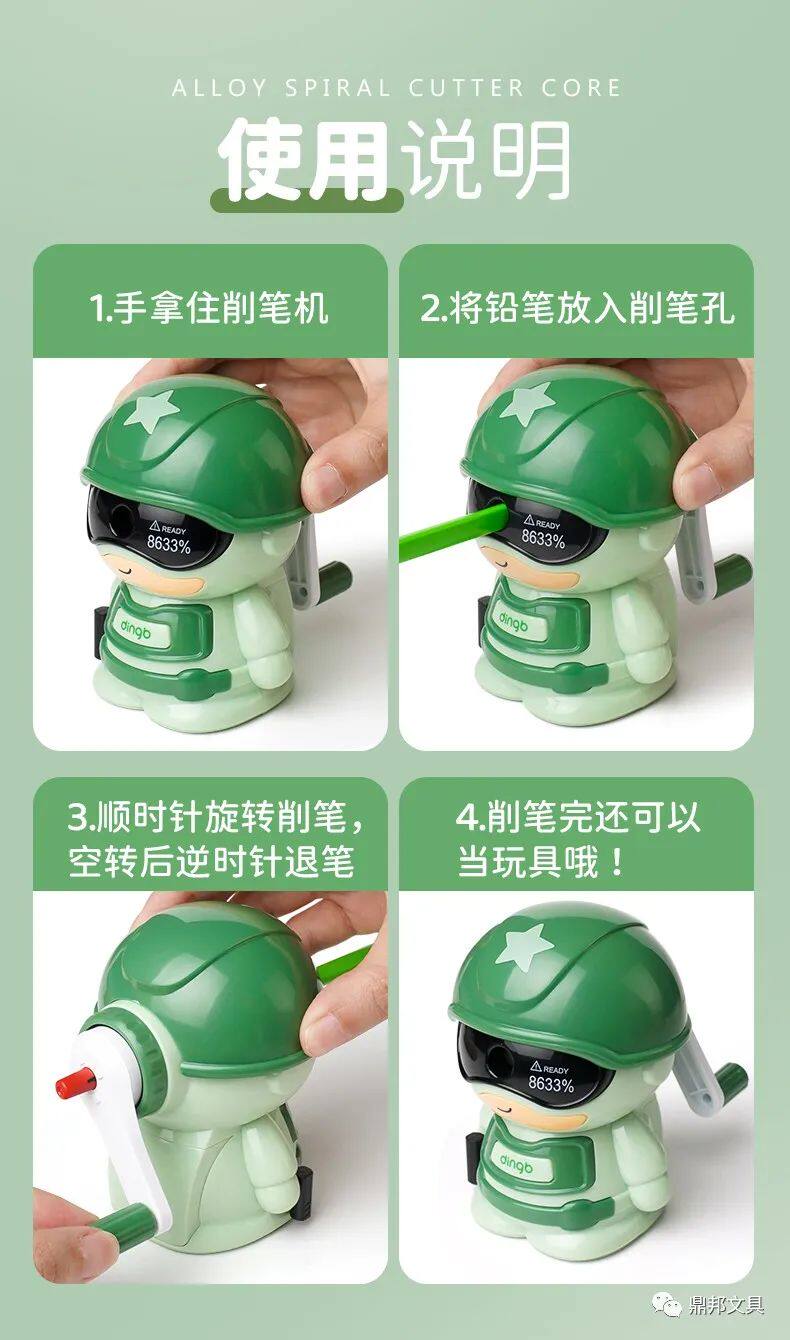 ALLOY SPIRAL CUTTER CORE

使用说明

1.手拿住削笔机

READY
8633%
dingb

2.将铅笔放入削笔孔

READY
8633%
dingb

3.顺时针旋转削笔，空转后逆时针退笔

4.削笔完还可以当玩具哦！

READY
8633%
dingb

鼎邦文具