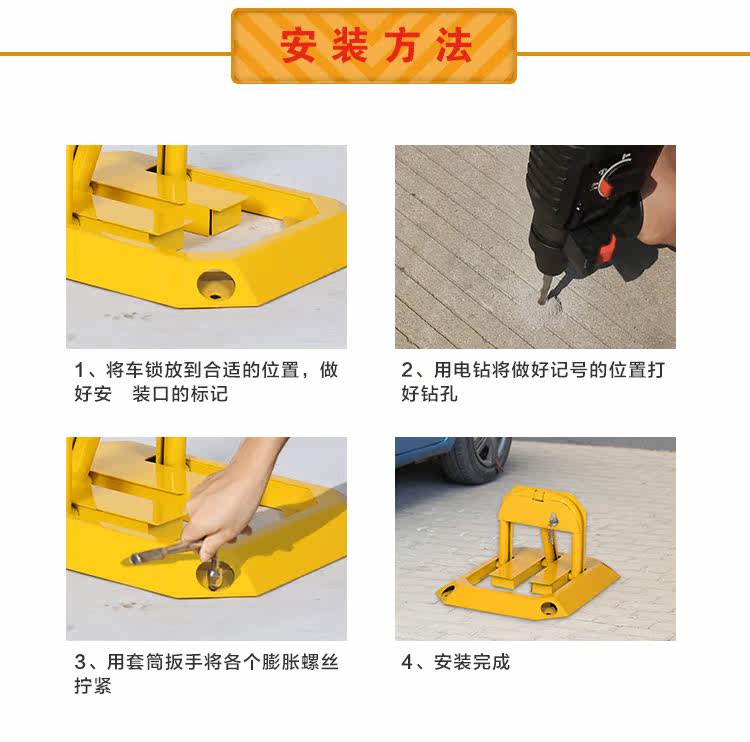 安装方法

1、将车锁放到合适的位置，做好安 装口的标记

2、用电钻将做好记号的位置打好钻孔

3、用套筒扳手将各个膨胀螺丝拧紧

4、安装完成