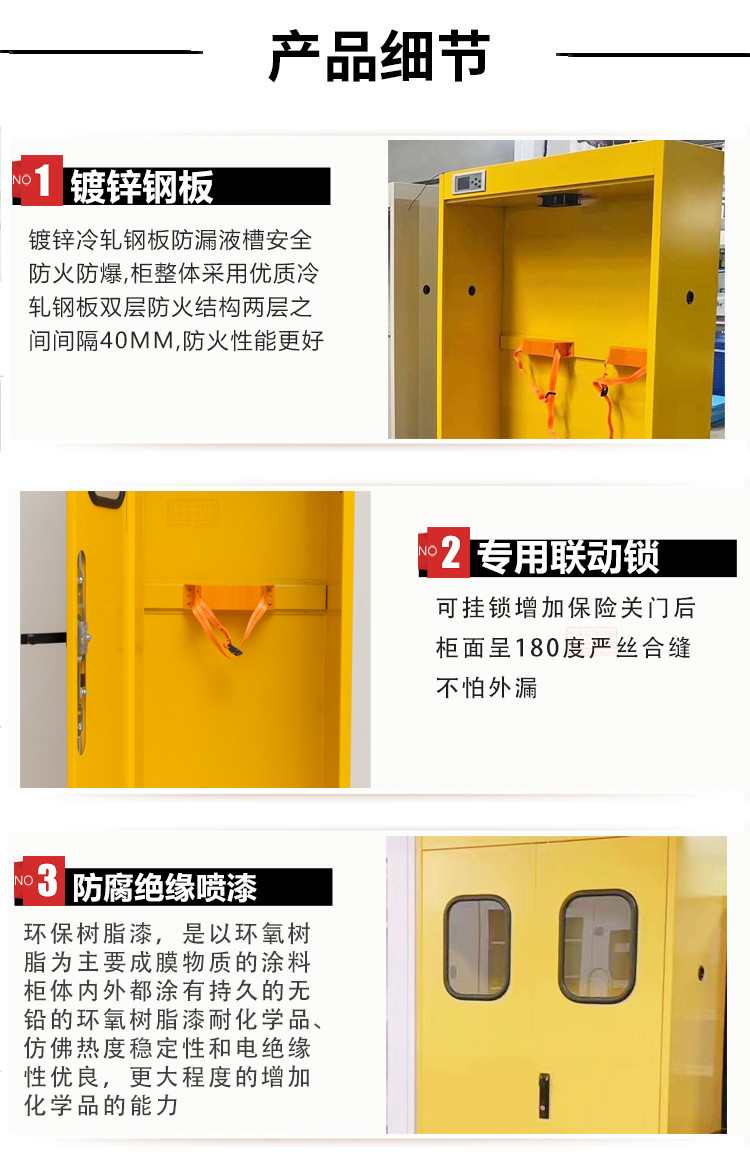 产品细节

NO 1 镀锌钢板

镀锌冷轧钢板防漏液槽安全防火防爆,柜整体采用优质冷轧钢板双层防火结构两层之间间隔40MM,防火性能更好

NO 2 专用联动锁

可挂锁增加保险关门后柜面呈180度严丝合缝不怕外漏

NO 3 防腐绝缘喷漆

环保树脂漆，是以环氧树脂为主要成膜物质的涂料柜体内外都涂有持久的无铅的环氧树脂漆耐化学品、仿佛热度稳定性和电绝缘性优良，更大程度的增加化学品的能力