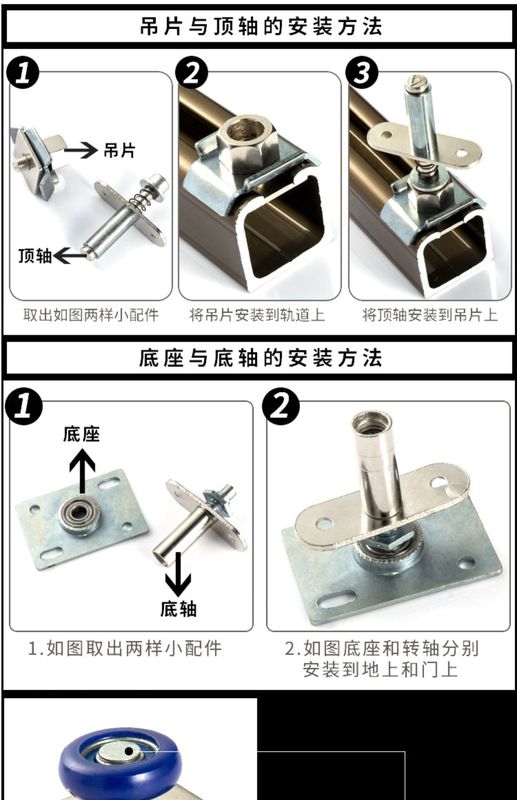 吊片与顶轴的安装方法

1

吊片

顶轴

取出如图两样小配件

2

将吊片安装到轨道上

3

将顶轴安装到吊片上

底座与底轴的安装方法

1

底座

底轴

1.如图取出两样小配件

2

2.如图底座和转轴分别安装到地上和门上