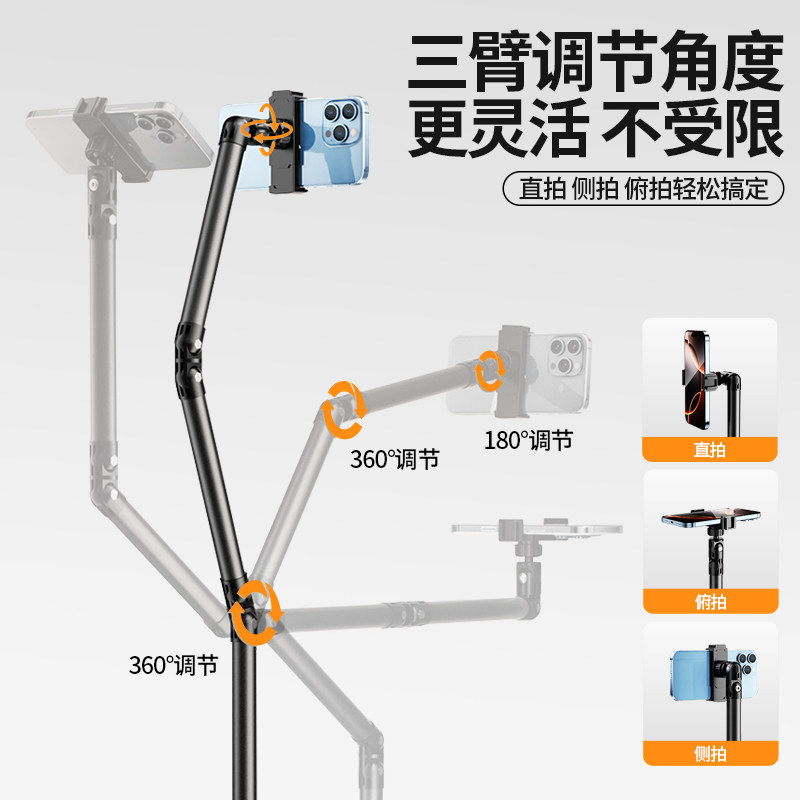 三臂调节角度
更灵活 不受限

直拍 侧拍 俯拍轻松搞定

360°调节

180°调节

360°调节

直拍

俯拍

侧拍