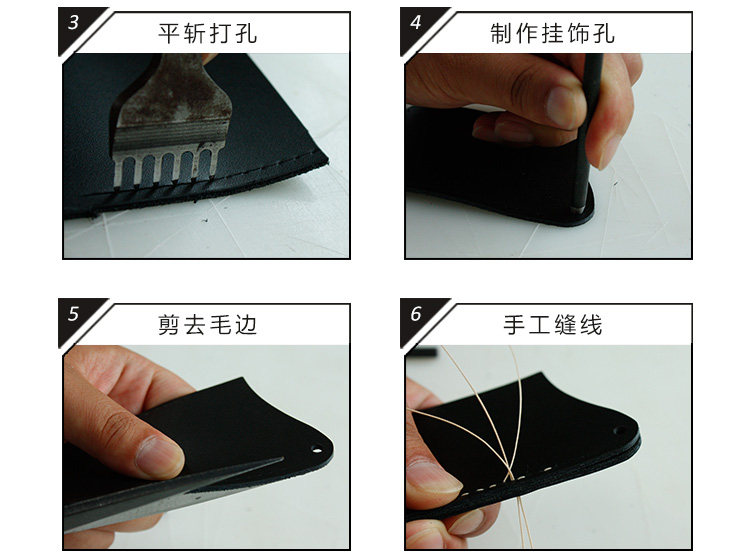 3
平斩打孔

4
制作挂饰孔

5
剪去毛边

6
手工缝线