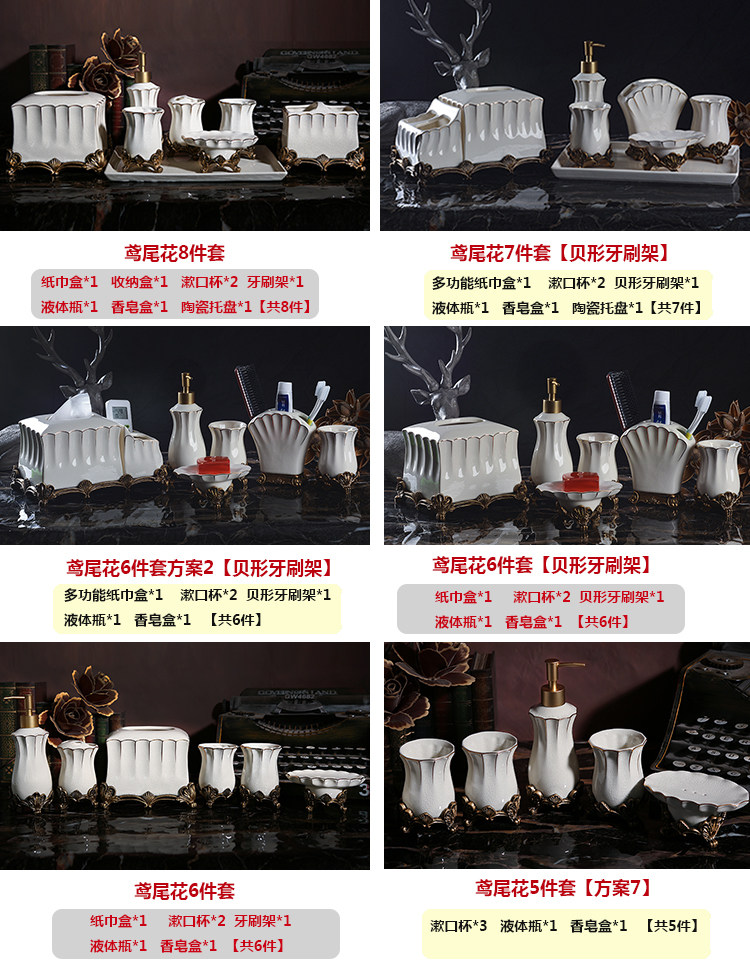 鸢尾花8件套

纸巾盒*1 收纳盒*1 漱口杯*2 牙刷架*1
液体瓶*1 香皂盒*1 陶瓷托盘*1【共8件】

鸢尾花7件套【贝形牙刷架】

多功能纸巾盒*1 漱口杯*2 贝形牙刷架*1
液体瓶*1 香皂盒*1 陶瓷托盘*1【共7件】

鸢尾花6件套方案2【贝形牙刷架】

多功能纸巾盒*1 漱口杯*2 贝形牙刷架*1
液体瓶*1 香皂盒*1 【共6件】

鸢尾花6件套【贝形牙刷架】

纸巾盒*1 漱口杯*2 贝形牙刷架*1
液体瓶*1 香皂盒*1 【共6件】

鸢尾花6件套

纸巾盒*1 漱口杯*2 牙刷架*1
液体瓶*1 香皂盒*1 【共6件】

鸢尾花5件套【方案7】

漱口杯*3 液体瓶*1 香皂盒*1 【共5件】