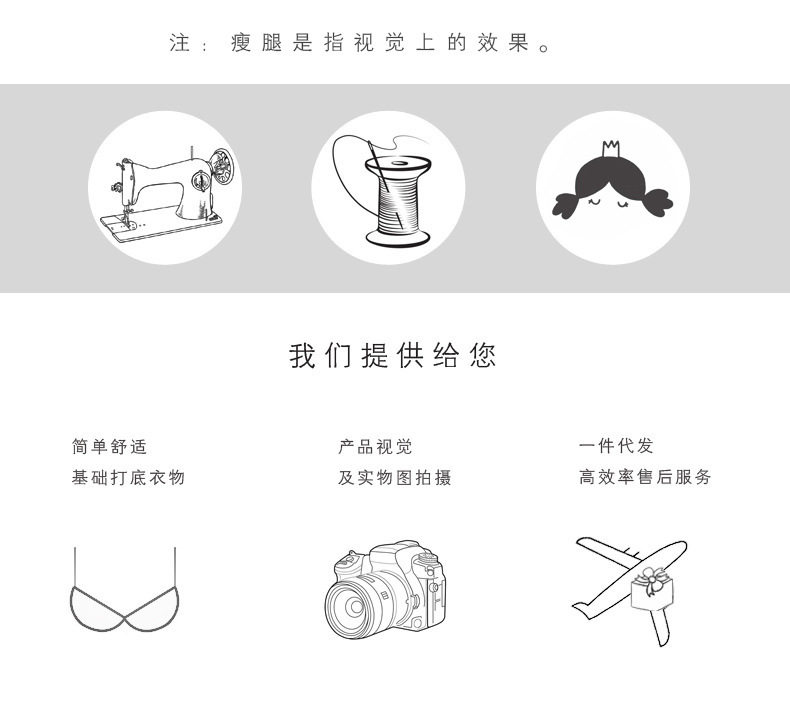 注：瘦腿是指视觉上的效果。

我们提供给您

简单舒适
基础打底衣物

产品视觉
及实物图拍摄

一件代发
高效率售后服务