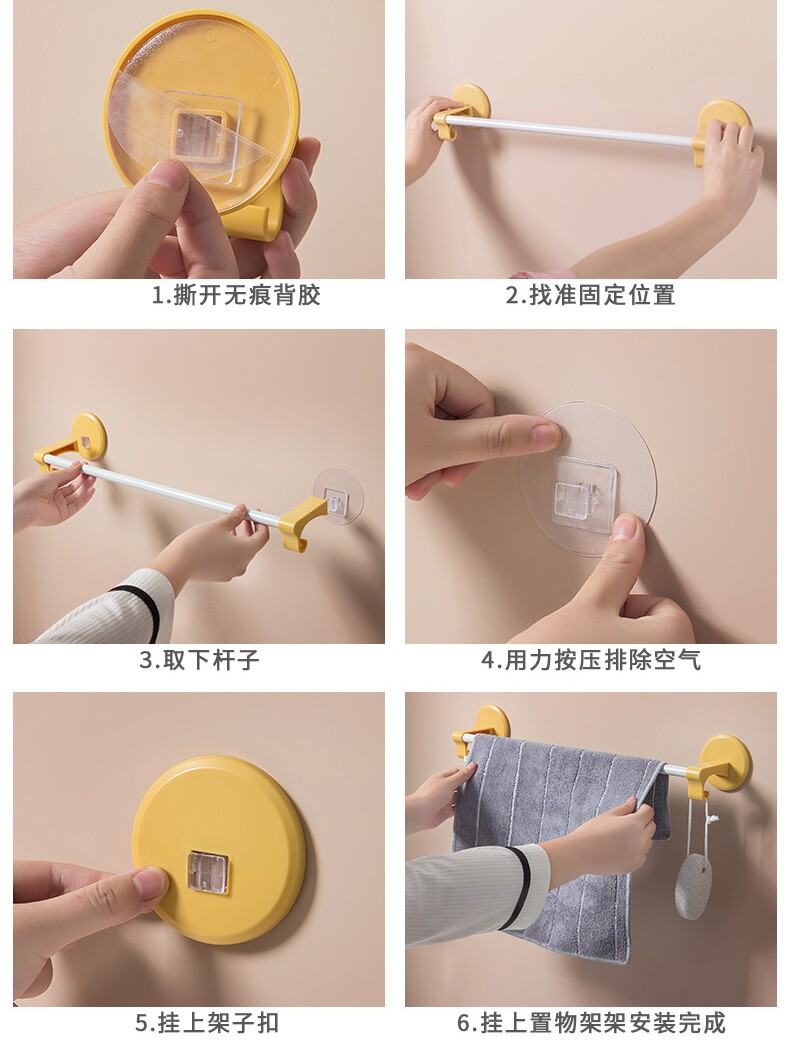 1.撕开无痕背胶

2.找准固定位置

3.取下杆子

4.用力按压排除空气

5.挂上架子扣

6.挂上置物架架安装完成