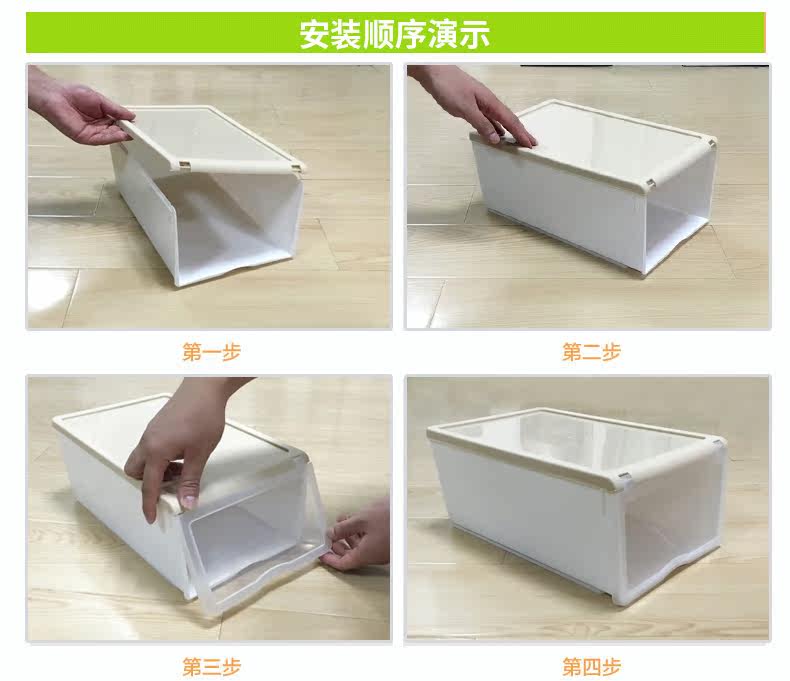 安装顺序演示

第一步

第二步

第三步

第四步