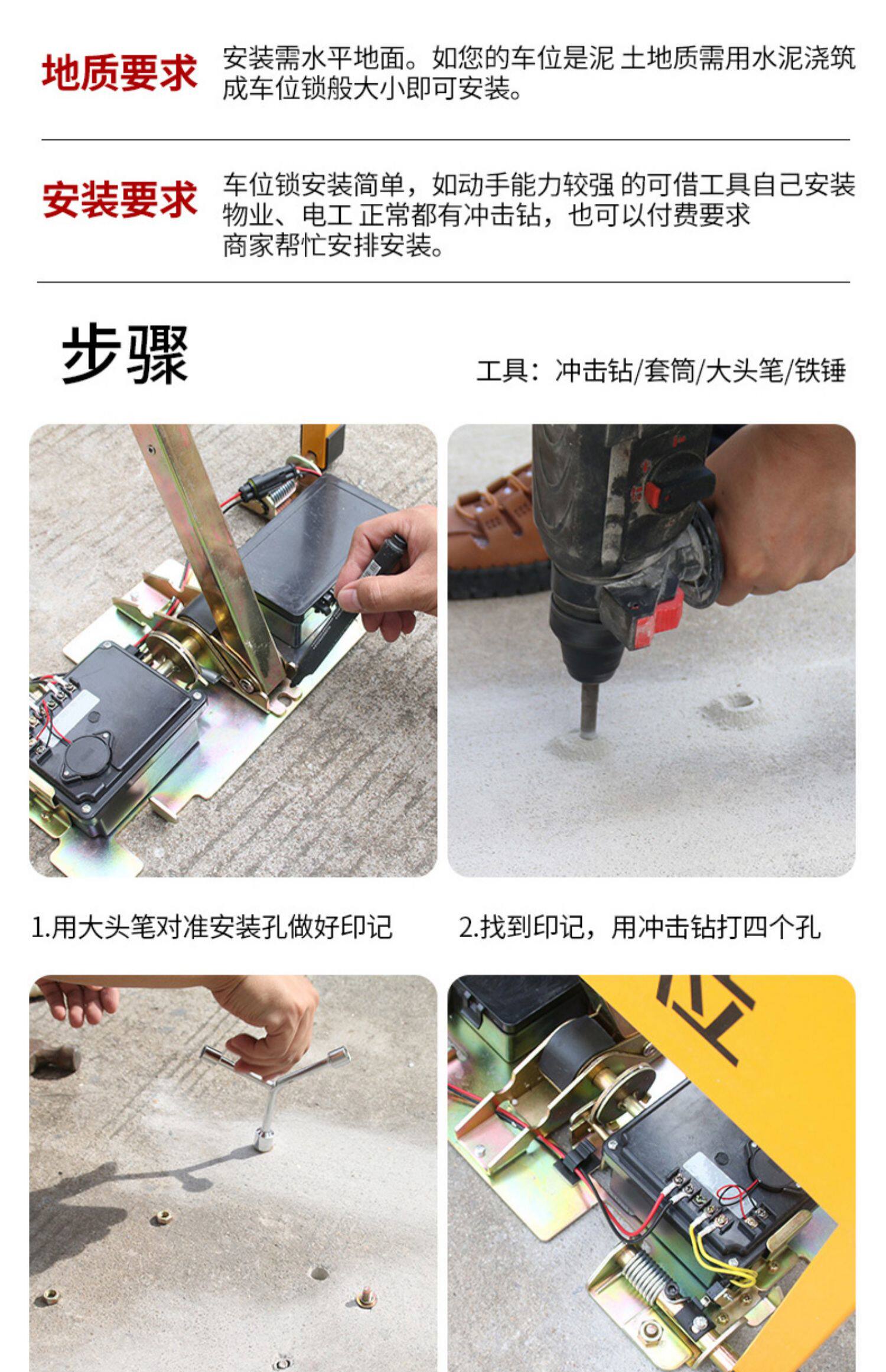 地质要求

安装需水平地面。如您的车位是泥 土地质需用水泥浇筑成车位锁般大小即可安装。

安装要求

车位锁安装简单，如动手能力较强 的可借工具自己安装物业、电工 正常都有冲击钻，也可以付费要求商家帮忙安排安装。

步骤

工具：冲击钻/套筒/大头笔/铁锤

1.用大头笔对准安装孔做好印记

2.找到印记，用冲击钻打四个孔