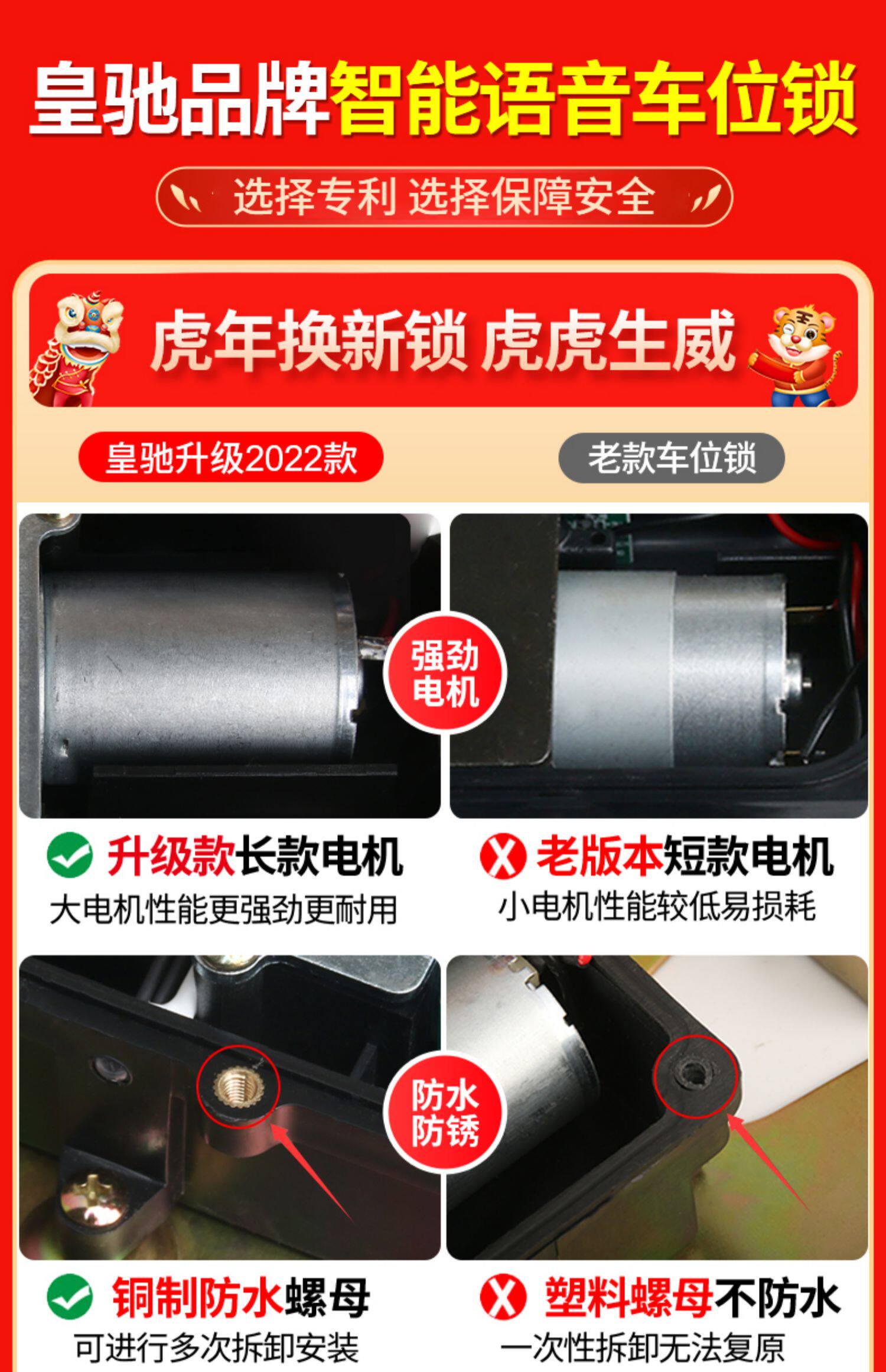 皇驰品牌智能语音车位锁

选择专利 选择保障安全

虎年换新锁 虎虎生威

皇驰升级2022款

老款车位锁

强劲电机

升级款长款电机
大电机性能更强劲更耐用

老版本短款电机
小电机性能较低易损耗

防水防锈

铜制防水螺母
可进行多次拆卸安装

塑料螺母不防水
一次性拆卸无法复原