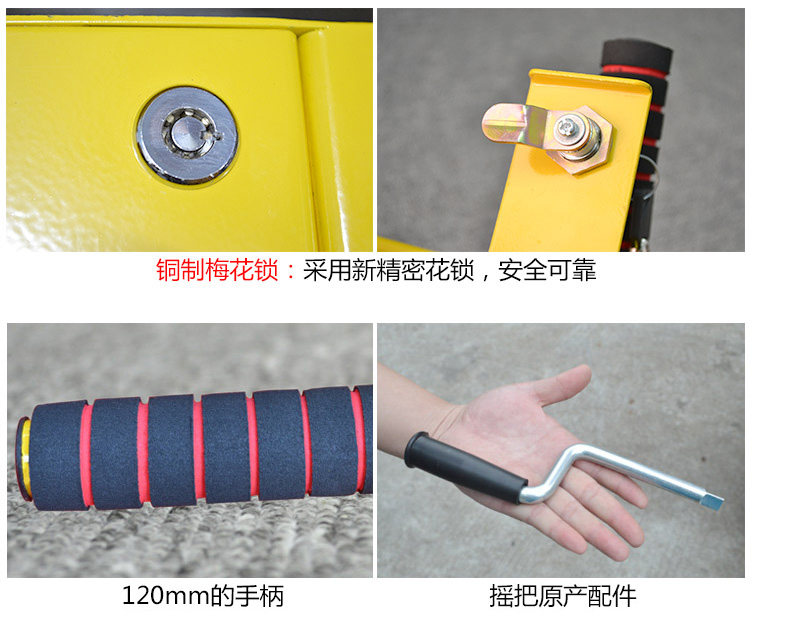 铜制梅花锁：采用新精密花锁，安全可靠

120mm的手柄

摇把原产配件