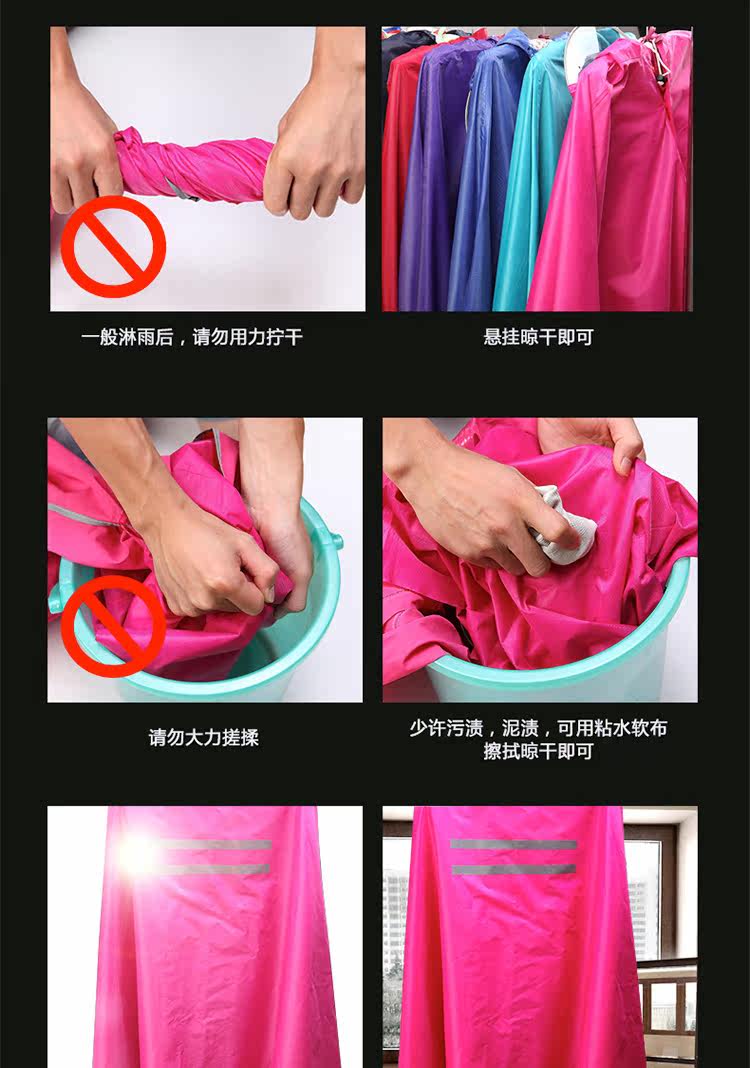 一般淋雨后，请勿用力拧干

悬挂晾干即可

请勿大力搓揉

少许污渍，泥渍，可用粘水软布擦拭晾干即可