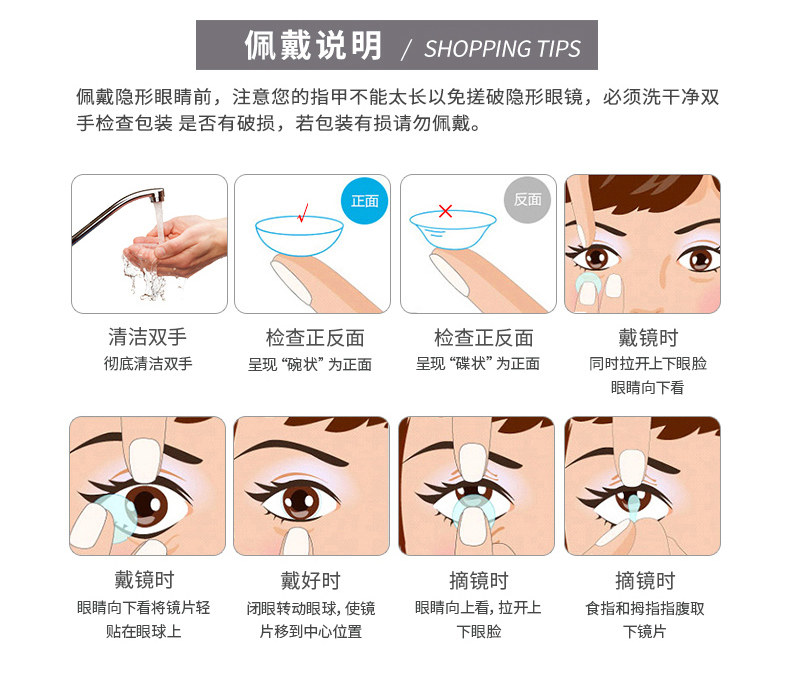 佩戴说明 / SHOPPING TIPS

佩戴隐形眼睛前，注意您的指甲不能太长以免搓破隐形眼镜，必须洗干净双手检查包装 是否有破损，若包装有损请勿佩戴。

正面

√

反面

×

清洁双手
彻底清洁双手

检查正反面
呈现 “碗状” 为正面

检查正反面
呈现 “碟状” 为正面

戴镜时
同时拉开上下眼脸
眼睛向下看

戴镜时
眼睛向下看将镜片轻贴在眼球上

戴好时
闭眼转动眼球, 使镜片移到中心位置

摘镜时
眼睛向上看, 拉开上下眼脸

摘镜时
食指和拇指指腹取下镜片