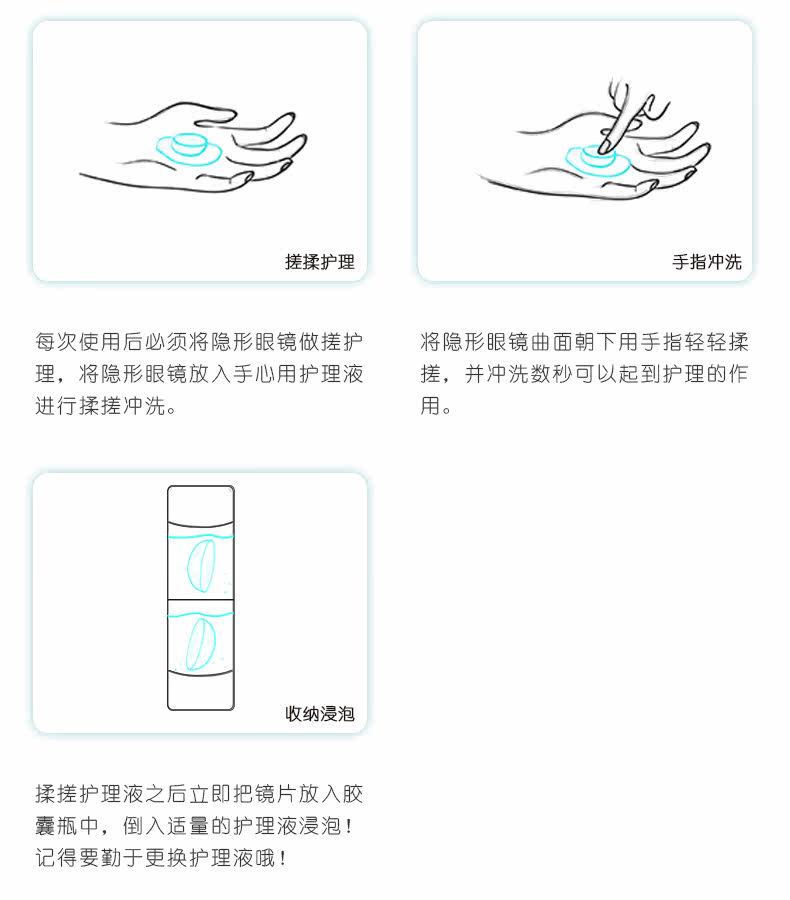 搓揉护理

每次使用后必须将隐形眼镜做搓护理，将隐形眼镜放入手心用护理液进行揉搓冲洗。

手指冲洗

将隐形眼镜曲面朝下用手指轻轻揉搓，并冲洗数秒可以起到护理的作用。

收纳浸泡

揉搓护理液之后立即把镜片放入胶囊瓶中，倒入适量的护理液浸泡！记得要勤于更换护理液哦！