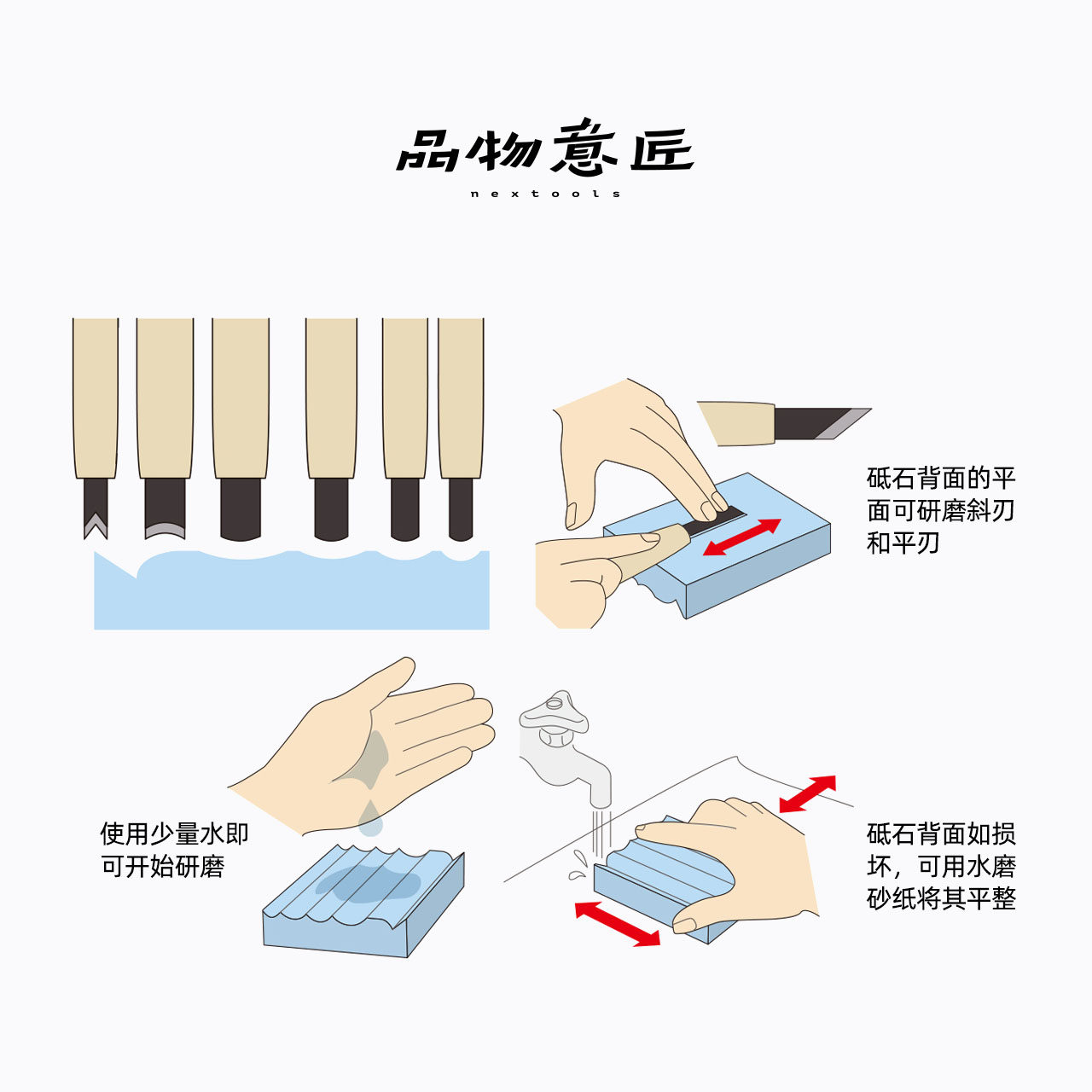 品物意匠
nextools

砥石背面的平面可研磨斜刃和平刃

使用少量水即可开始研磨

砥石背面如损坏，可用水磨砂纸将其平整