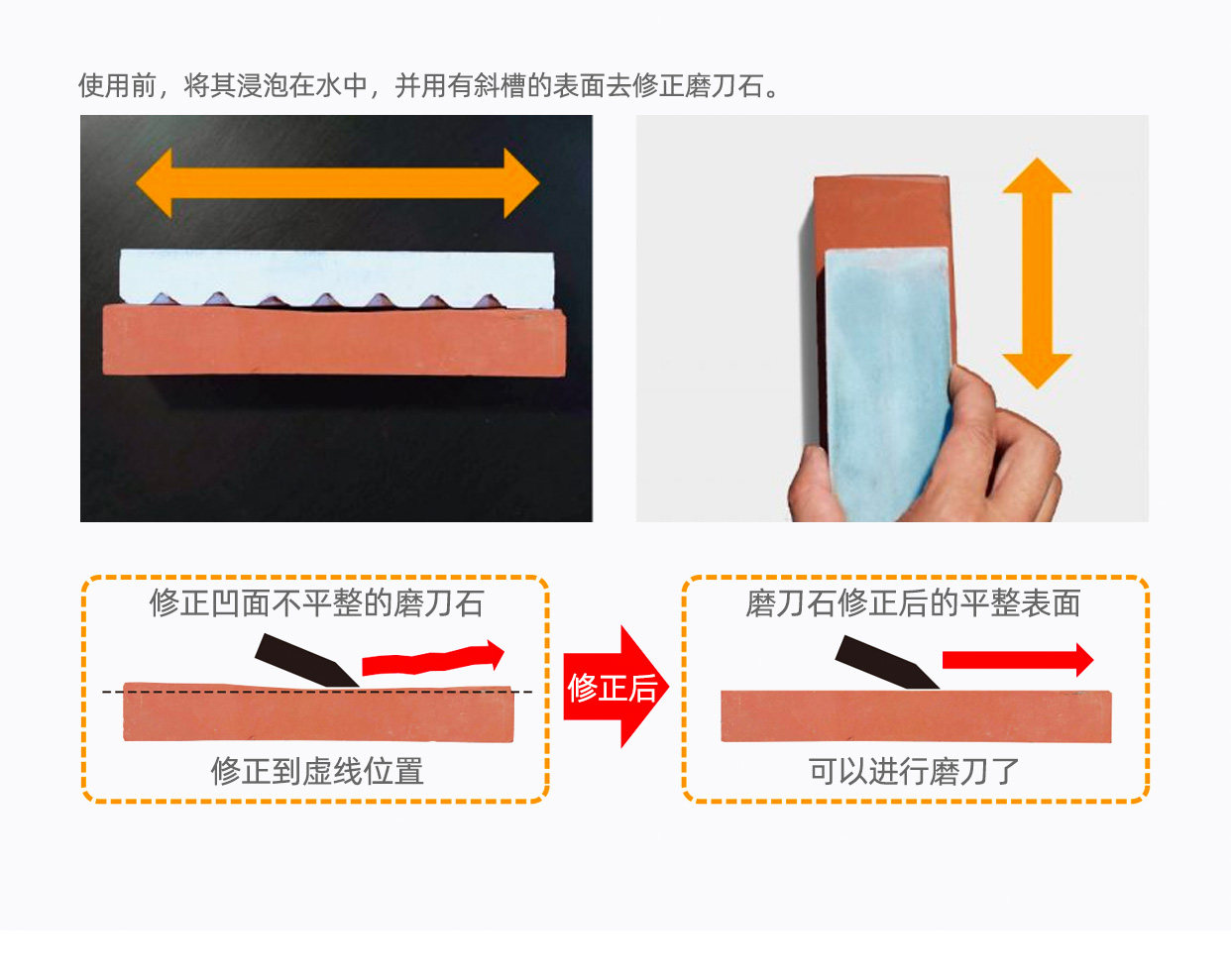 使用前，将其浸泡在水中，并用有斜槽的表面去修正磨刀石。

修正凹面不平整的磨刀石

修正到虚线位置

修正后

磨刀石修正后的平整表面

可以进行磨刀了