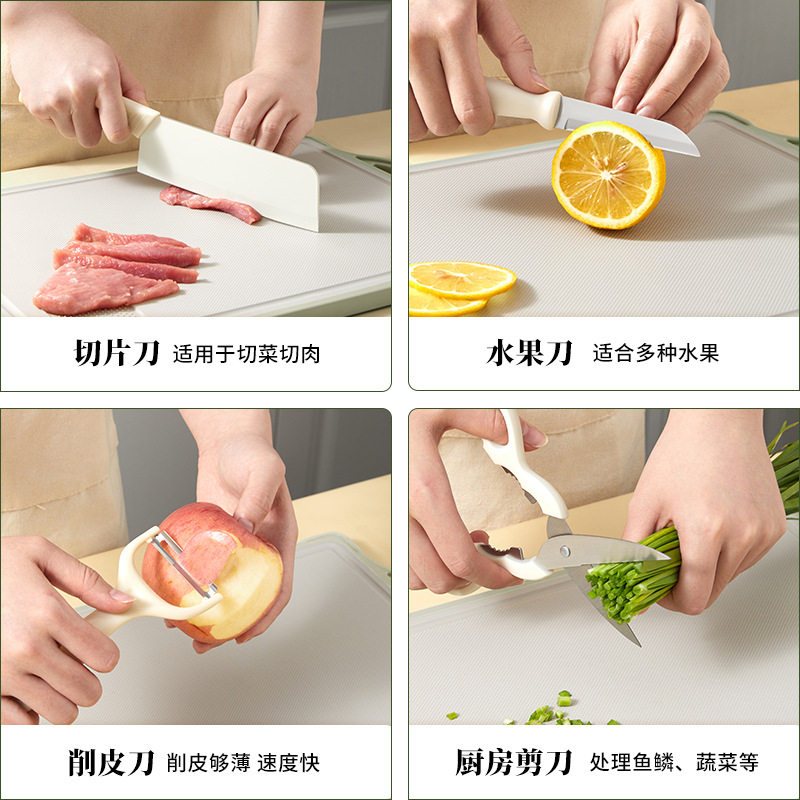 切片刀 适用于切菜切肉

水果刀 适合多种水果

削皮刀 削皮够薄 速度快

厨房剪刀 处理鱼鳞、蔬菜等