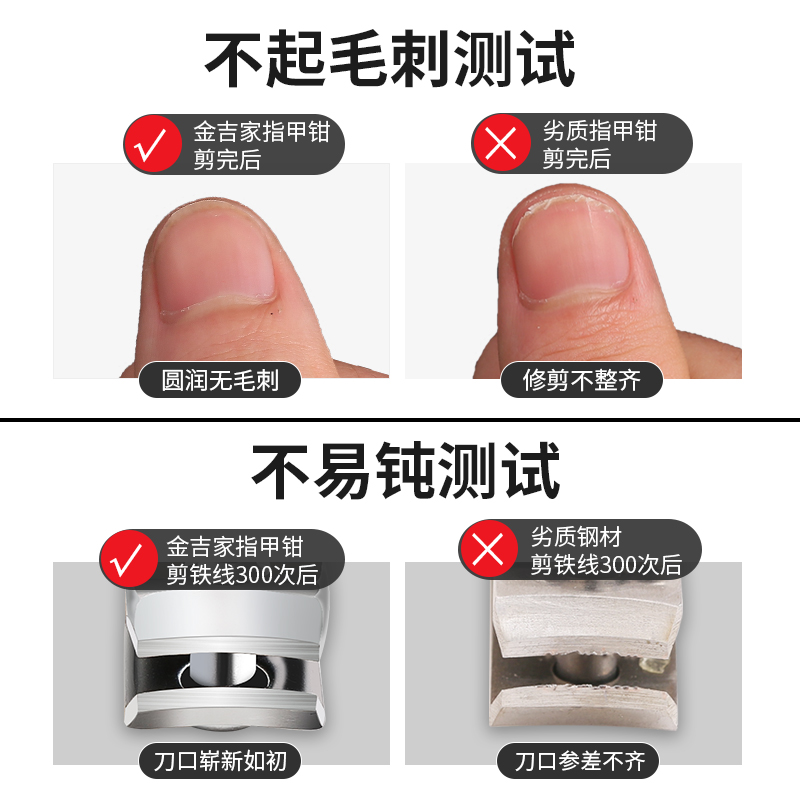 不起毛刺测试

金吉家指甲钳
剪完后

劣质指甲钳
剪完后

圆润无毛刺

修剪不整齐

不易钝测试

金吉家指甲钳
剪铁线300次后

劣质钢材
剪铁线300次后

刀口崭新如初

刀口参差不齐