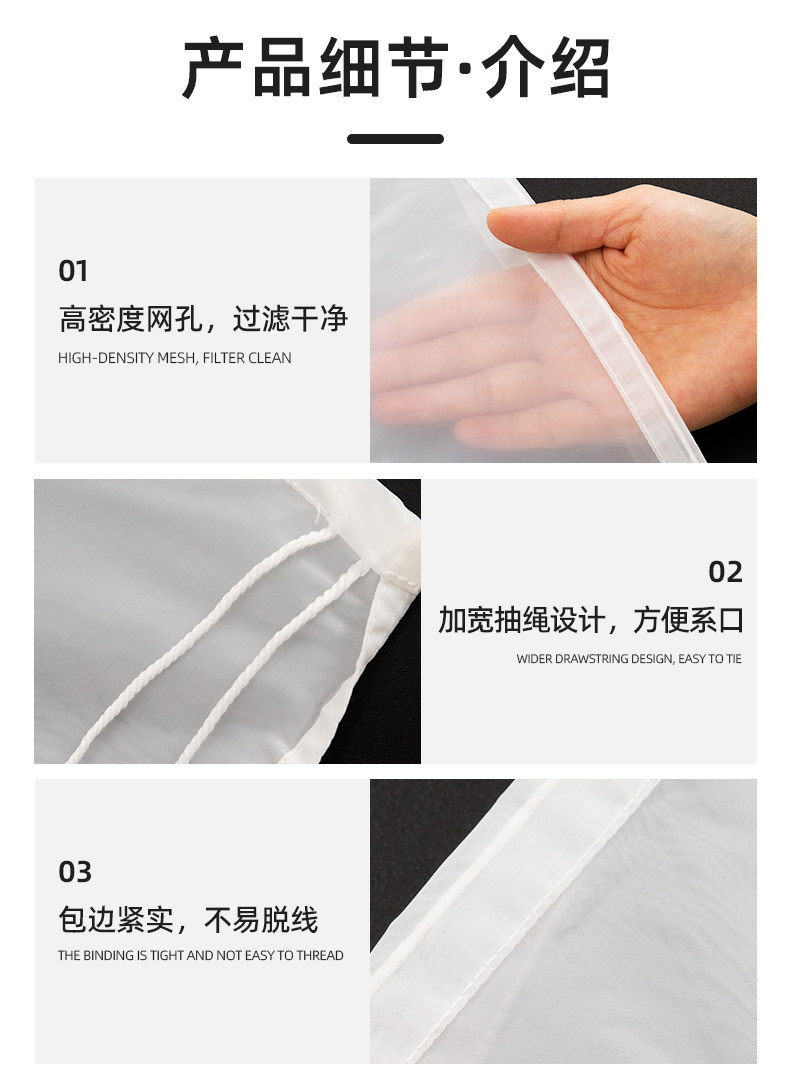 产品细节·介绍

01
高密度网孔，过滤干净
HIGH-DENSITY MESH, FILTER CLEAN

02
加宽抽绳设计，方便系口
WIDER DRAWSTRING DESIGN, EASY TO TIE

03
包边紧实，不易脱线
THE BINDING IS TIGHT AND NOT EASY TO THREAD