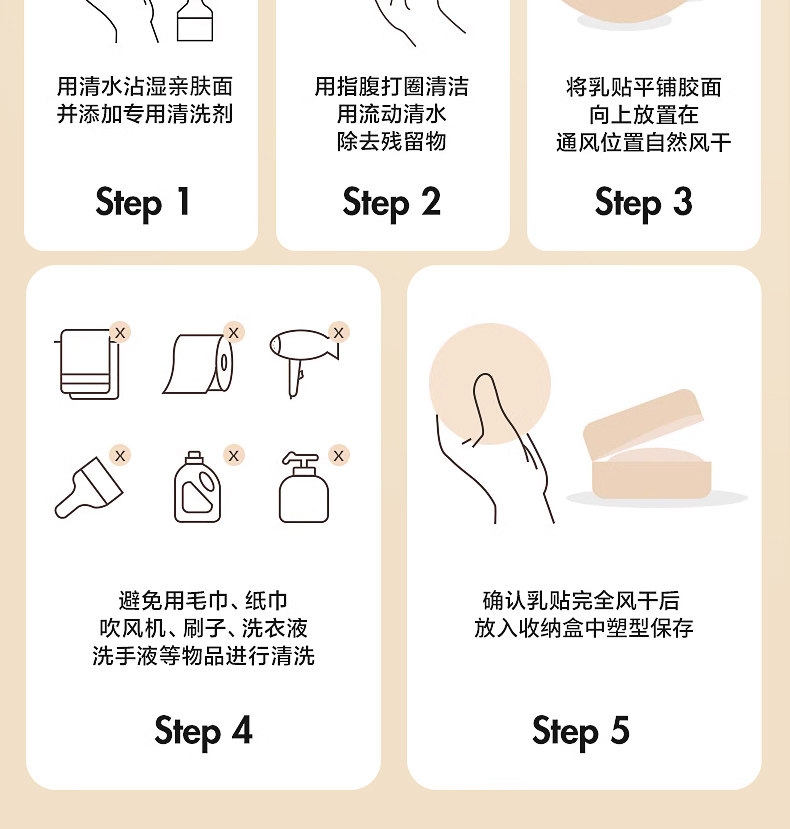 用清水沾湿亲肤面
并添加专用清洗剂

Step 1

用指腹打圈清洁
用流动清水
除去残留物

Step 2

将乳贴平铺胶面
向上放置在
通风位置自然风干

Step 3

x x x
x x x

避免用毛巾、纸巾
吹风机、刷子、洗衣液
洗手液等物品进行清洗

Step 4

确认乳贴完全风干后
放入收纳盒中塑型保存

Step 5