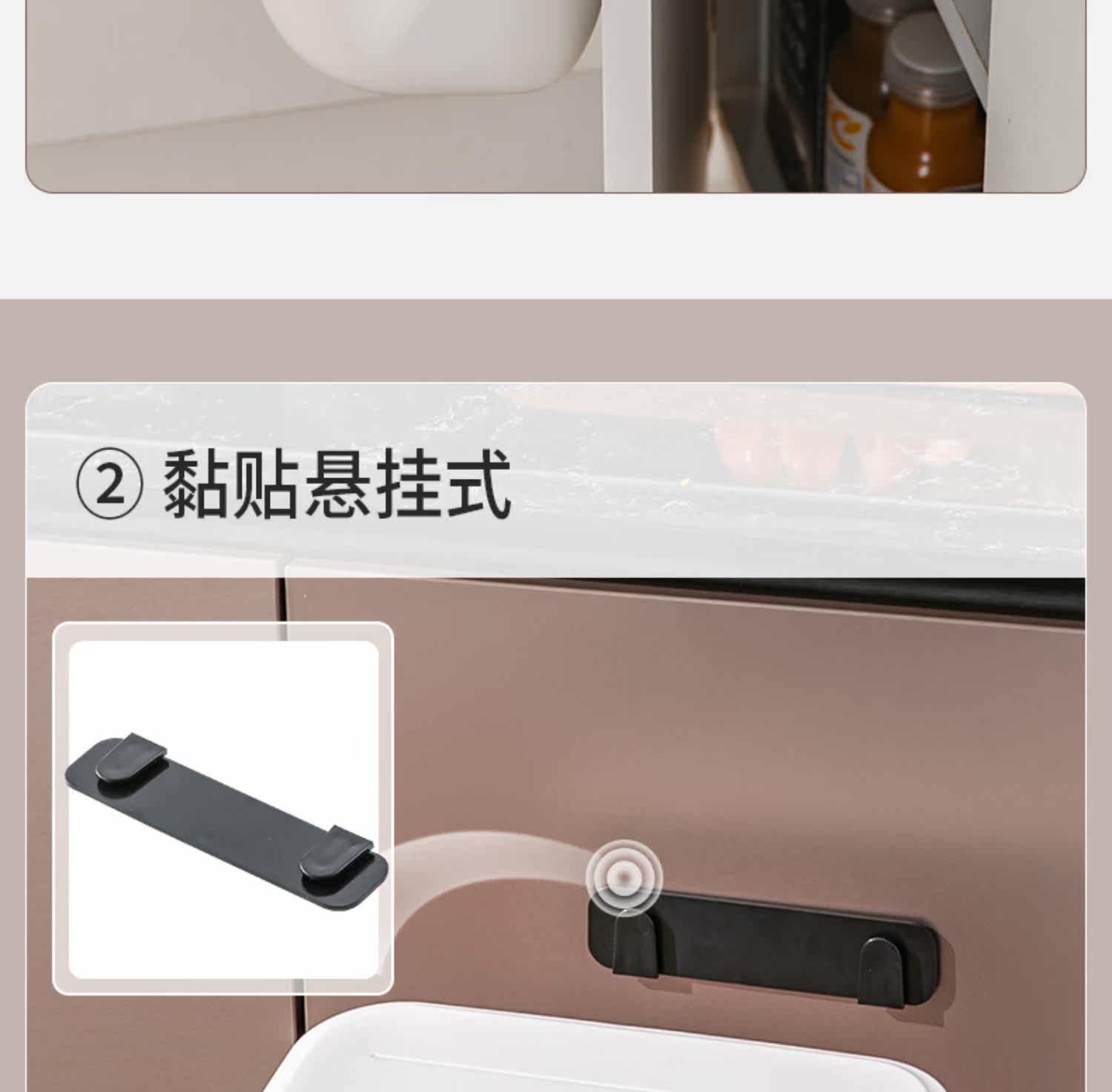 ② 黏贴悬挂式