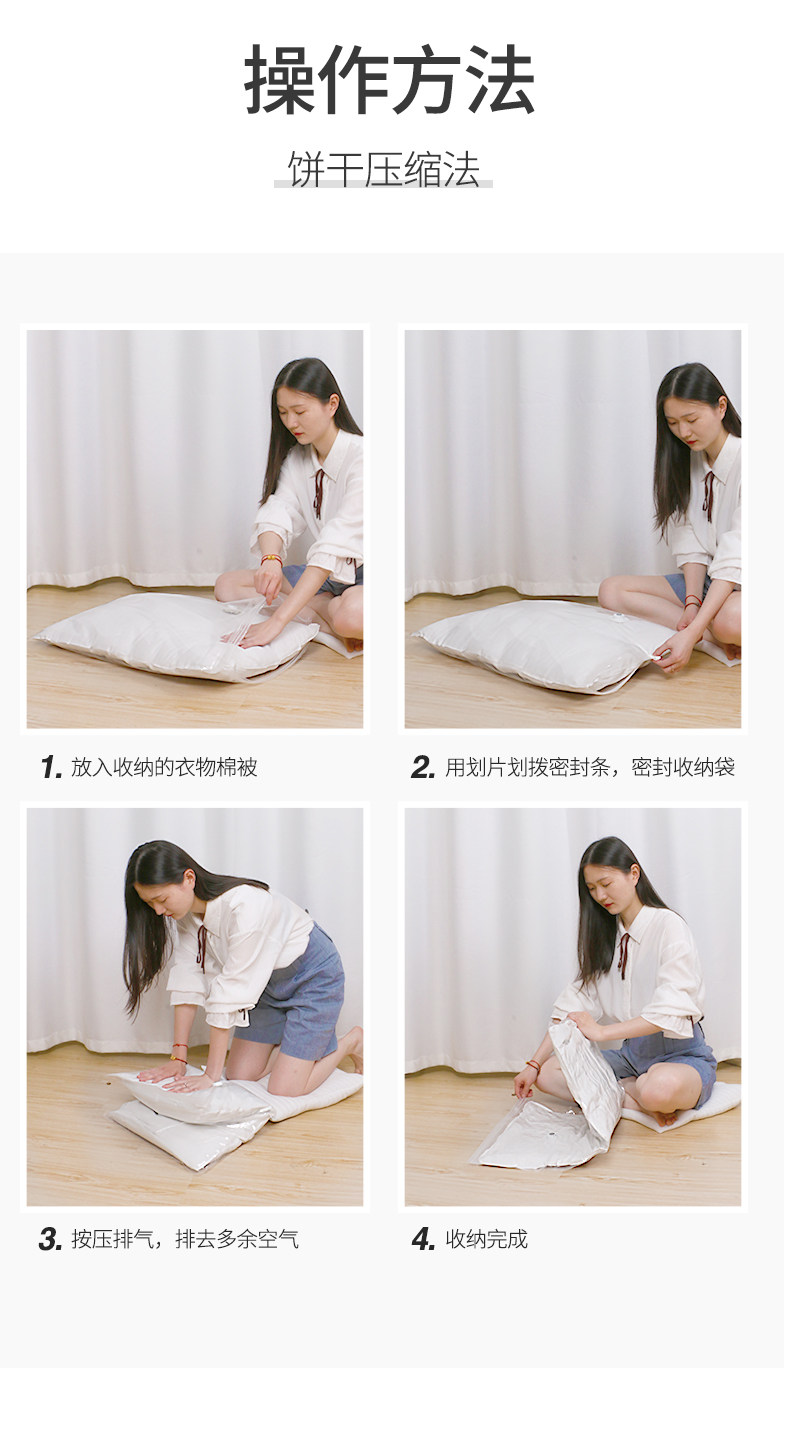 操作方法

饼干压缩法

1. 放入收纳的衣物棉被

2. 用划片划拨密封条，密封收纳袋

3. 按压排气，排去多余空气

4. 收纳完成