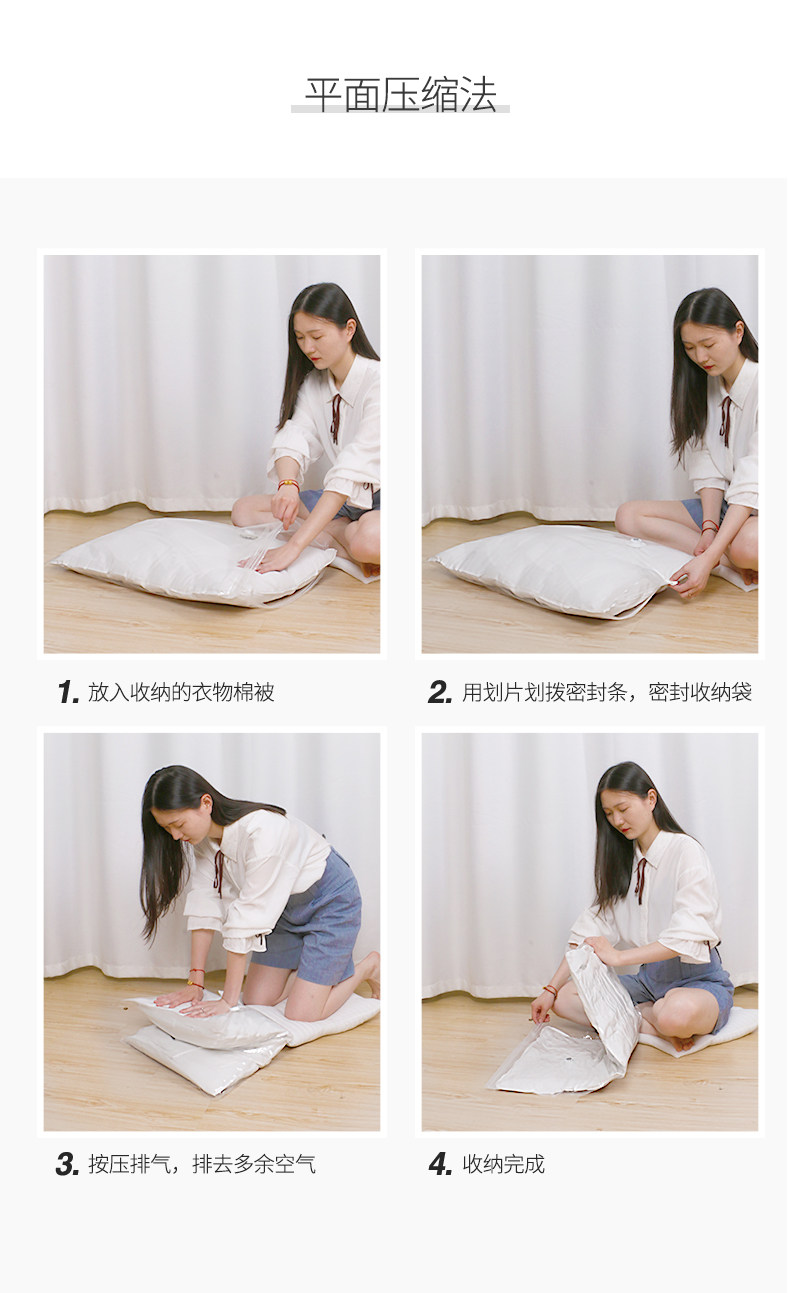 平面压缩法

1. 放入收纳的衣物棉被

2. 用划片划拨密封条，密封收纳袋

3. 按压排气，排去多余空气

4. 收纳完成