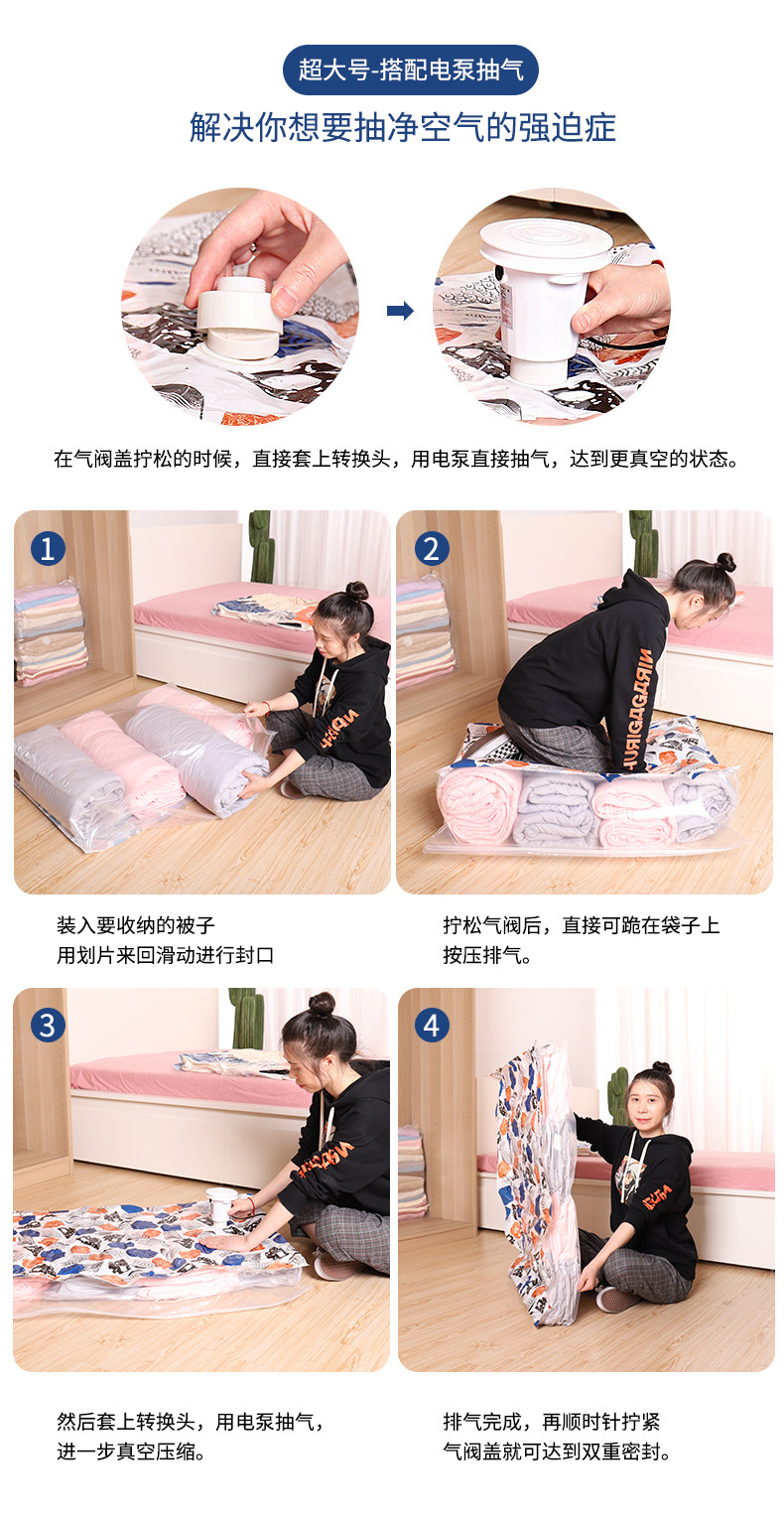 超大号-搭配电泵抽气

解决你想要抽净空气的强迫症

在气阀盖拧松的时候，直接套上转换头，用电泵直接抽气，达到更真空的状态。

1

装入要收纳的被子
用划片来回滑动进行封口

2

拧松气阀后，直接可跪在袋子上
按压排气。

3

然后套上转换头，用电泵抽气，
进一步真空压缩。

4

排气完成，再顺时针拧紧
气阀盖就可达到双重密封。