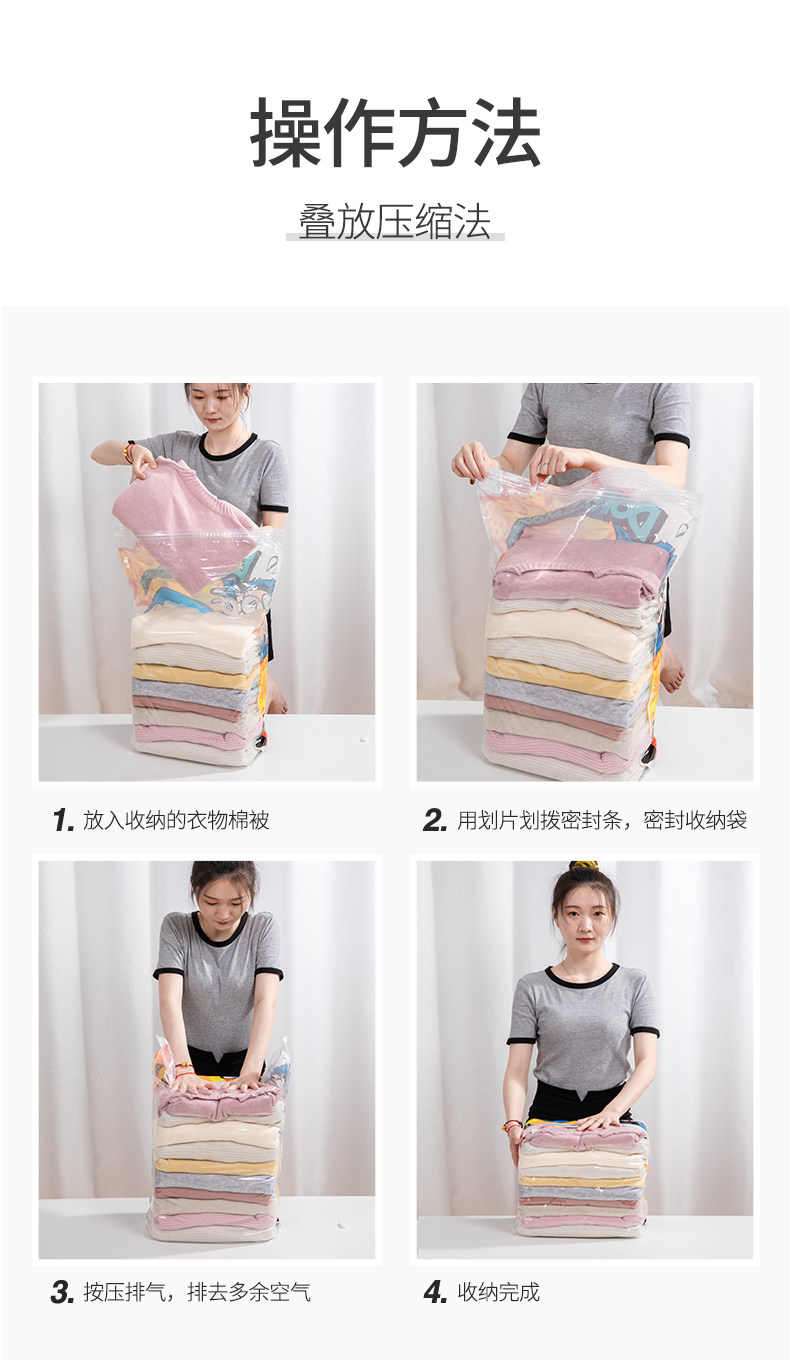 操作方法

叠放压缩法

1. 放入收纳的衣物棉被

2. 用划片划拨密封条，密封收纳袋

3. 按压排气，排去多余空气

4. 收纳完成