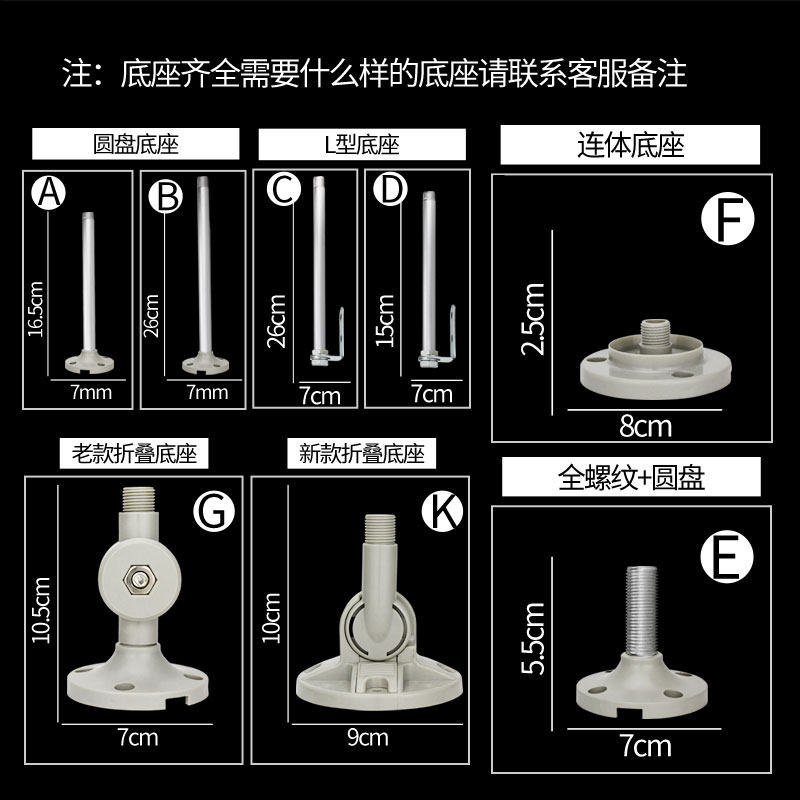 注：底座齐全需要什么样的底座请联系客服备注

圆盘底座

A
16.5cm
7mm

B
26cm
7mm

L型底座

C
26cm
7cm

D
15cm
7cm

连体底座

F
2.5cm
8cm

老款折叠底座

G
10.5cm
7cm

新款折叠底座

K
10cm
9cm

全螺纹+圆盘

E
5.5cm
7cm