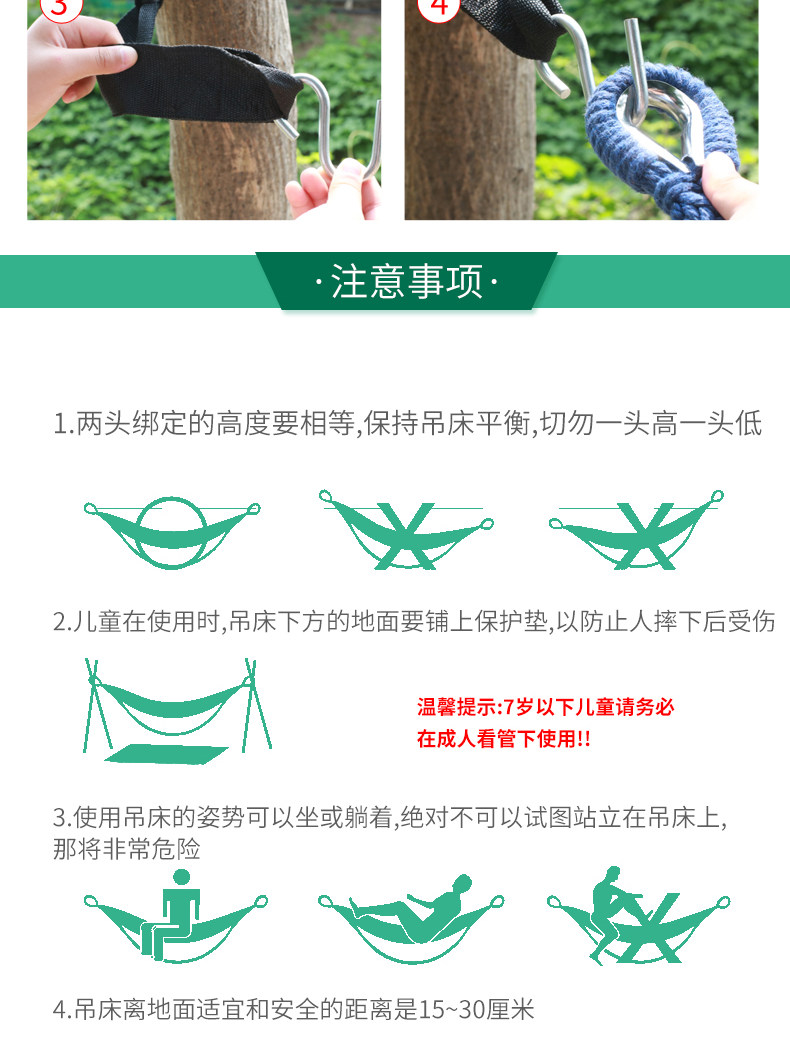 3

4

·注意事项·

1.两头绑定的高度要相等,保持吊床平衡,切勿一头高一头低

2.儿童在使用时,吊床下方的地面要铺上保护垫,以防止人摔下后受伤

温馨提示:7岁以下儿童请务必在成人看管下使用!!

3.使用吊床的姿势可以坐或躺着,绝对不可以试图站立在吊床上,那将非常危险

4.吊床离地面适宜和安全的距离是15~30厘米