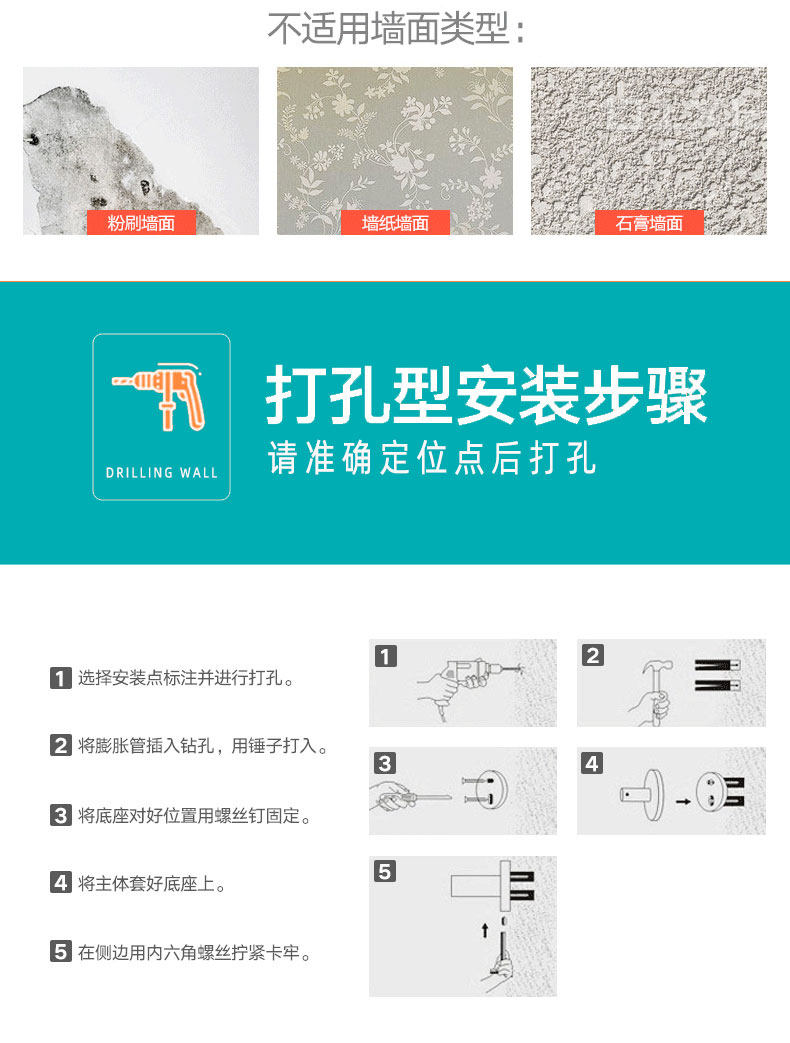 不适用墙面类型：

粉刷墙面

墙纸墙面

石膏墙面

DRILLING WALL

打孔型安装步骤

请准确定位点后打孔

1 选择安装点标注并进行打孔。

2 将膨胀管插入钻孔，用锤子打入。

3 将底座对好位置用螺丝钉固定。

4 将主体套好底座上。

5 在侧边用内六角螺丝拧紧卡牢。

1

2

3

4

5