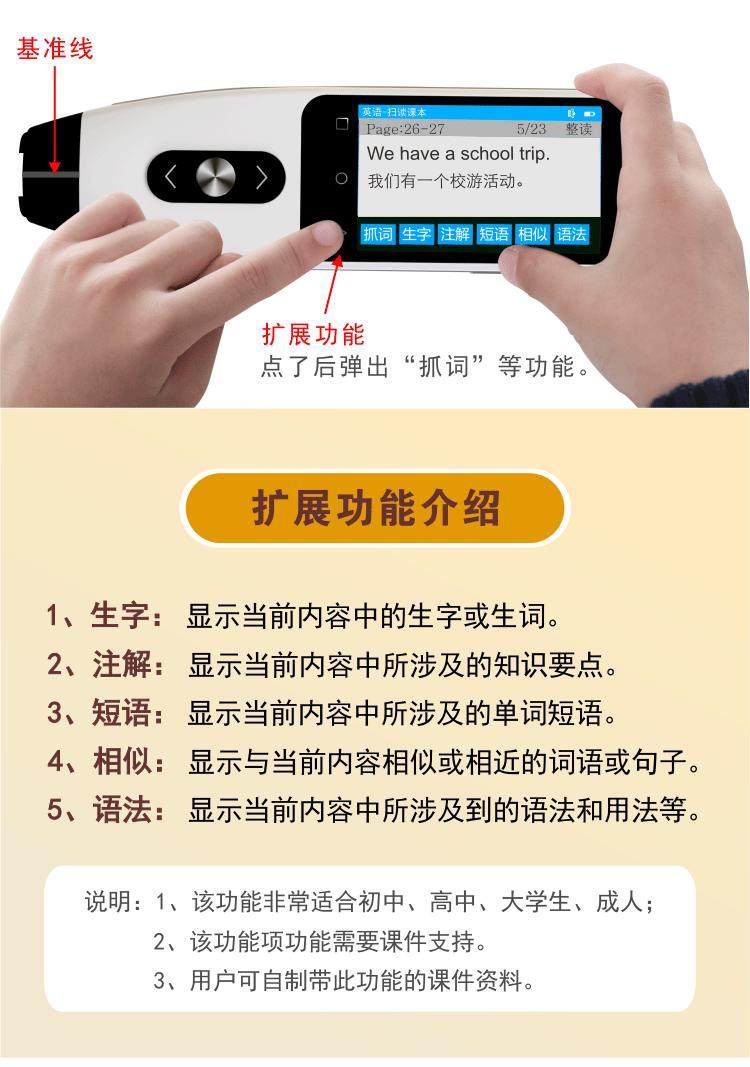 基准线

英语-扫读课本
Page:26-27 5/23 整读
We have a school trip.
我们有一个校游活动。
抓词 生字 注解 短语 相似 语法

扩展功能
点了后弹出“抓词”等功能。

扩展功能介绍

1、生字：显示当前内容中的生字或生词。
2、注解：显示当前内容中所涉及的知识要点。
3、短语：显示当前内容中所涉及的单词短语。
4、相似：显示与当前内容相似或相近的词语或句子。
5、语法：显示当前内容中所涉及到的语法和用法等。

说明：1、该功能非常适合初中、高中、大学生、成人；
2、该功能项功能需要课件支持。
3、用户可自制带此功能的课件资料。