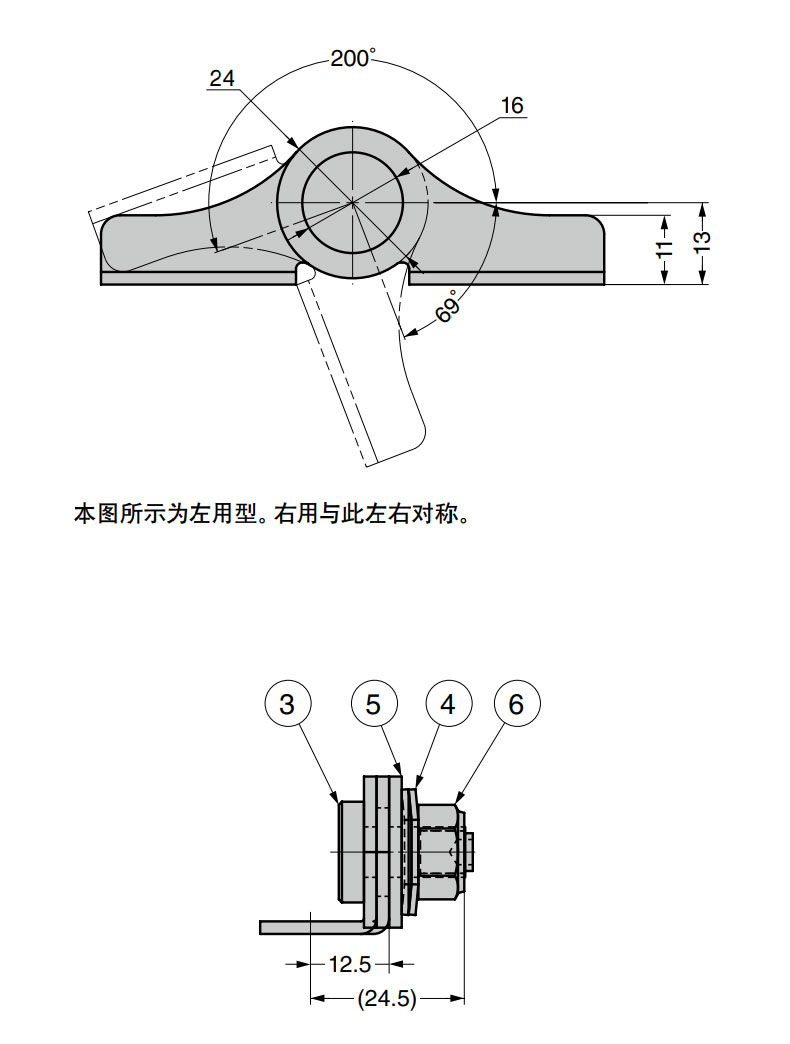 200°

24

16

11

13

69°

本图所示为左用型。右用与此左右对称。

3

5

4

6

12.5

(24.5)