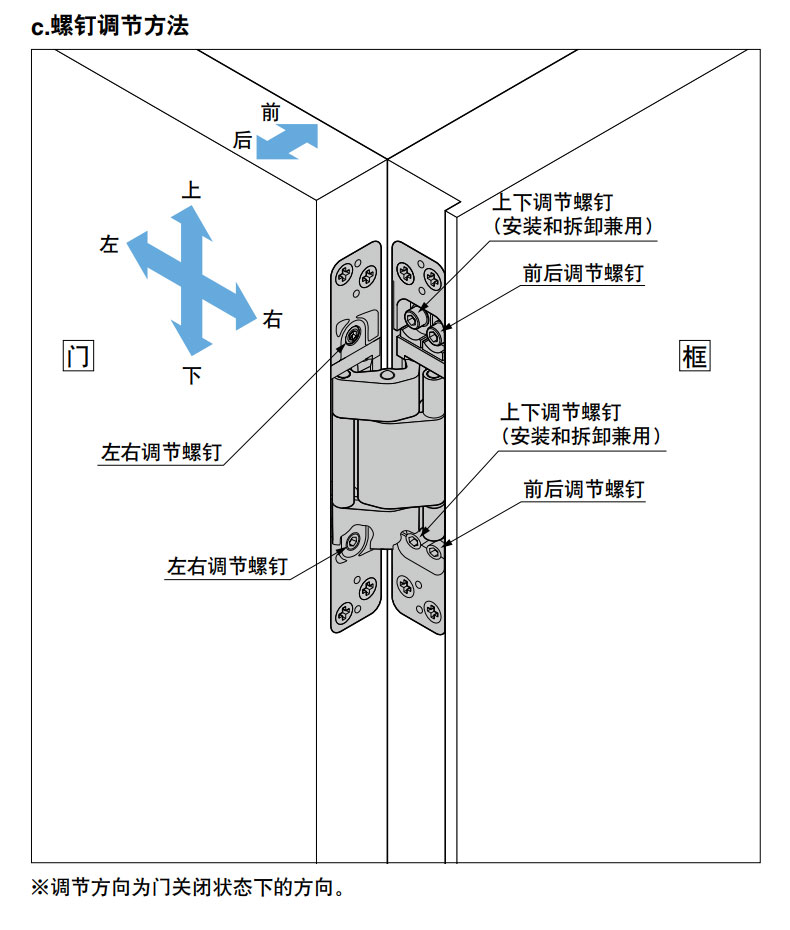 c.螺钉调节方法

前
后

上
左
右
下

门

框

上下调节螺钉
（安装和拆卸兼用）

前后调节螺钉

左右调节螺钉

上下调节螺钉
（安装和拆卸兼用）

前后调节螺钉

左右调节螺钉

※调节方向为门关闭状态下的方向。