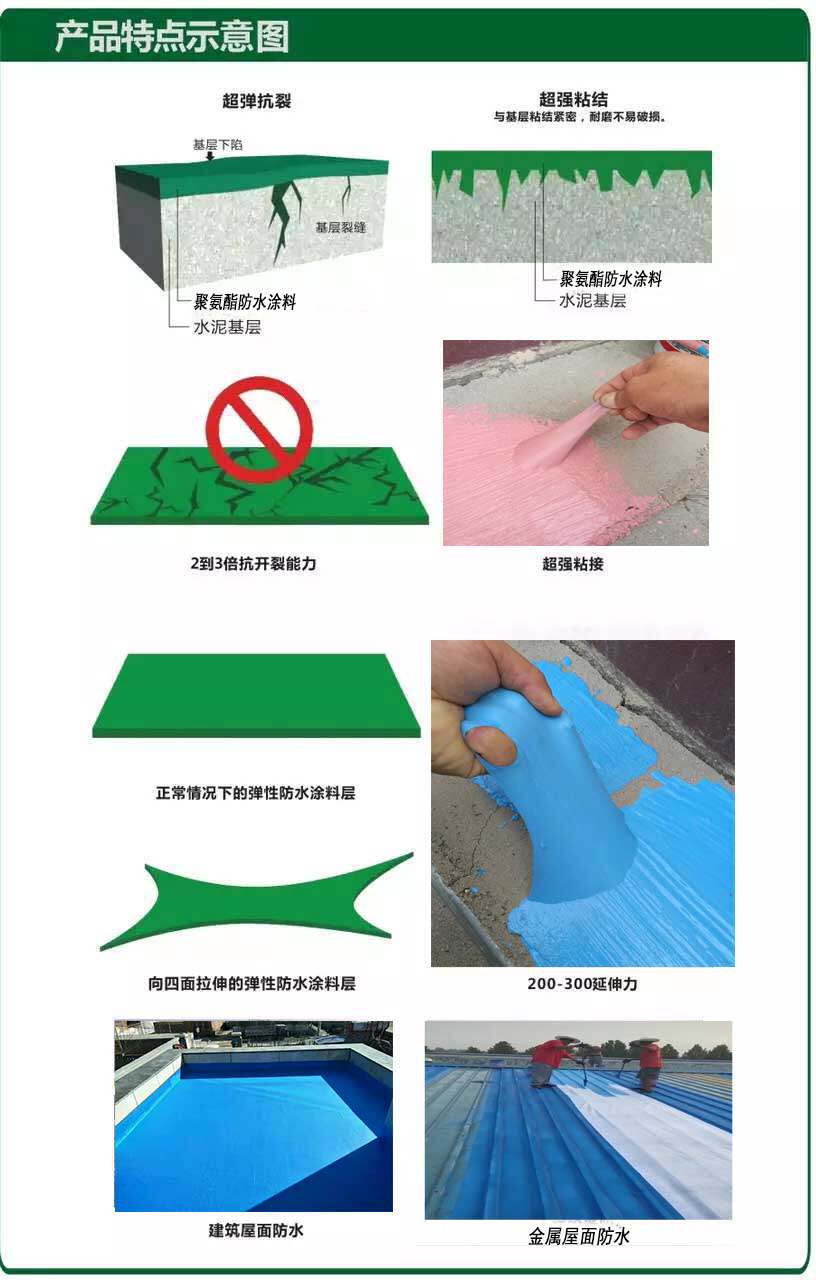 产品特点示意图

超弹抗裂

基层下陷

基层裂缝

聚氨酯防水涂料

水泥基层

超强粘结

与基层粘结紧密，耐磨不易破损。

聚氨酯防水涂料

水泥基层

2到3倍抗开裂能力

超强粘接

正常情况下的弹性防水涂料层

向四面拉伸的弹性防水涂料层

200-300延伸力

建筑屋面防水

金属屋面防水