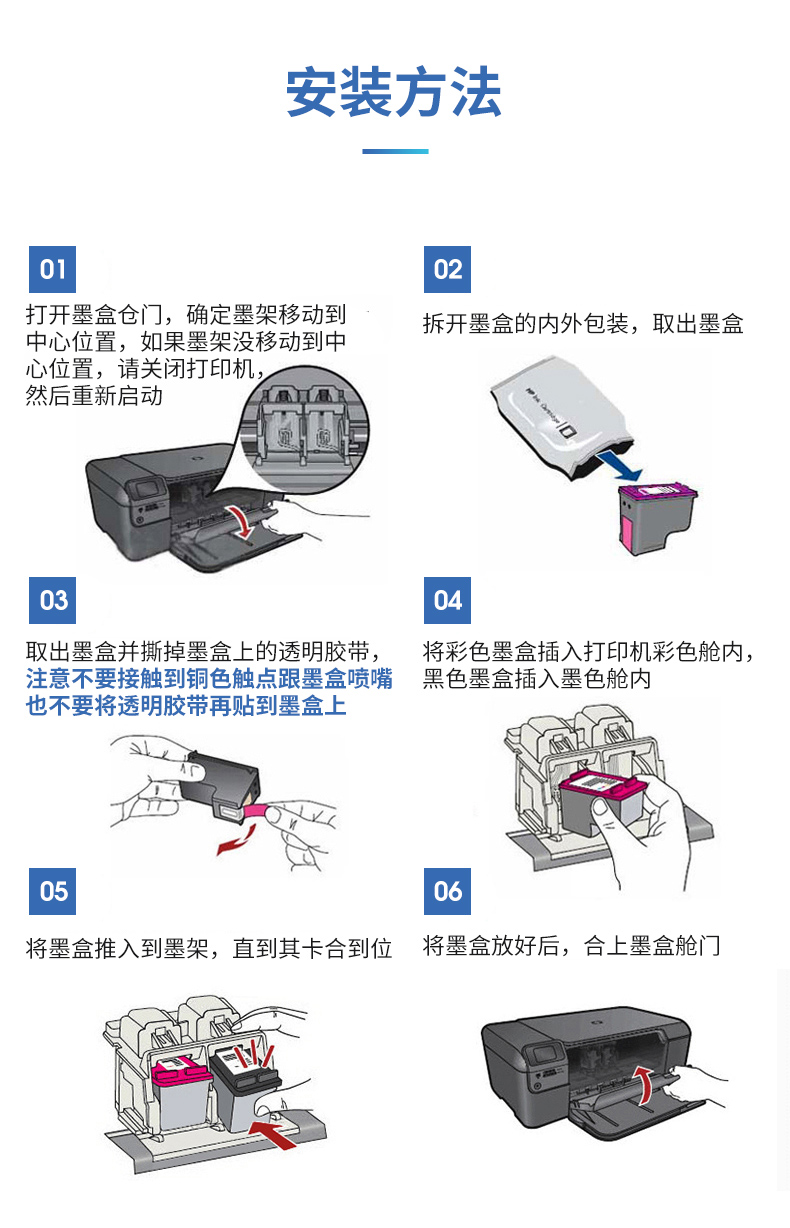 安装方法

01

打开墨盒仓门，确定墨架移动到中心位置，如果墨架没移动到中心位置，请关闭打印机，然后重新启动

02

拆开墨盒的内外包装，取出墨盒

03

取出墨盒并撕掉墨盒上的透明胶带，注意不要接触到铜色触点跟墨盒喷嘴也不要将透明胶带再贴到墨盒上

04

将彩色墨盒插入打印机彩色舱内，黑色墨盒插入墨色舱内

05

将墨盒推入到墨架，直到其卡合到位

06

将墨盒放好后，合上墨盒舱门