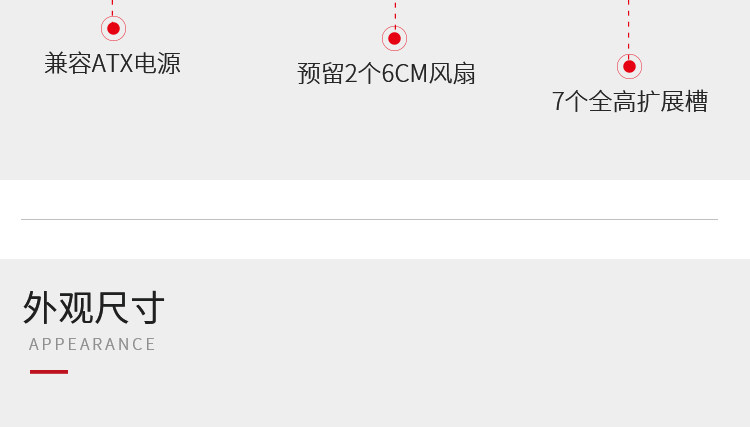 兼容ATX电源

预留2个6CM风扇

7个全高扩展槽

外观尺寸
APPEARANCE