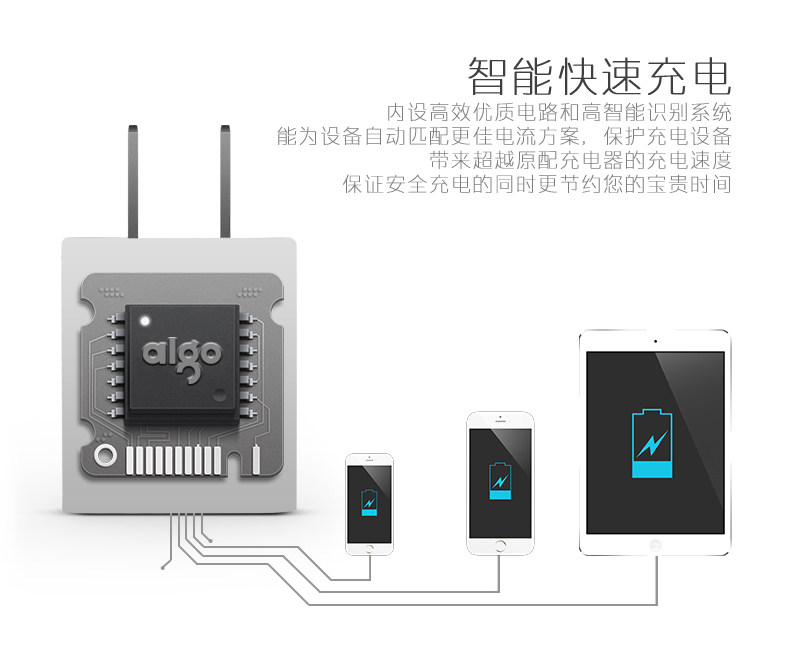 智能快速充电

内设高效优质电路和高智能识别系统
能为设备自动匹配更佳电流方案，保护充电设备
带来超越原配充电器的充电速度
保证安全充电的同时更节约您的宝贵时间

aigo