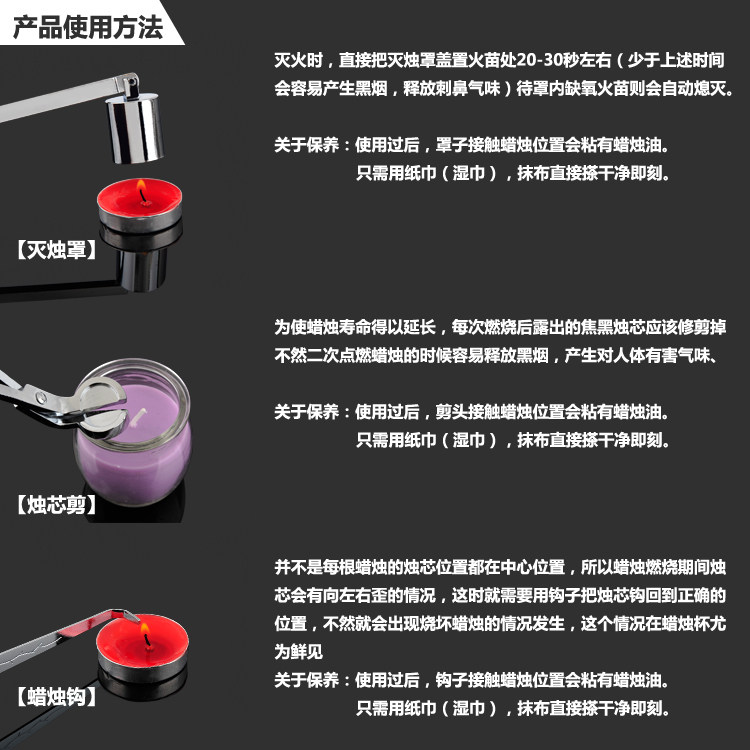 产品使用方法

灭火时，直接把灭烛罩盖置火苗处20-30秒左右（少于上述时间会容易产生黑烟，释放刺鼻气味）待罩内缺氧火苗则会自动熄灭。

关于保养：使用过后，罩子接触蜡烛位置会粘有蜡烛油。
只需用纸巾（湿巾），抹布直接搽干净即刻。

【灭烛罩】

为使蜡烛寿命得以延长，每次燃烧后露出的焦黑烛芯应该修剪掉不然二次点燃蜡烛的时候容易释放黑烟，产生对人体有害气味、

关于保养：使用过后，剪头接触蜡烛位置会粘有蜡烛油。
只需用纸巾（湿巾），抹布直接搽干净即刻。

【烛芯剪】

并不是每根蜡烛的烛芯位置都在中心位置，所以蜡烛燃烧期间烛芯会有向左右歪的情况，这时就需要用钩子把烛芯钩回到正确的位置，不然就会出现烧坏蜡烛的情况发生，这个情况在蜡烛杯尤为鲜见
关于保养：使用过后，钩子接触蜡烛位置会粘有蜡烛油。
只需用纸巾（湿巾），抹布直接搽干净即刻。

【蜡烛钩】