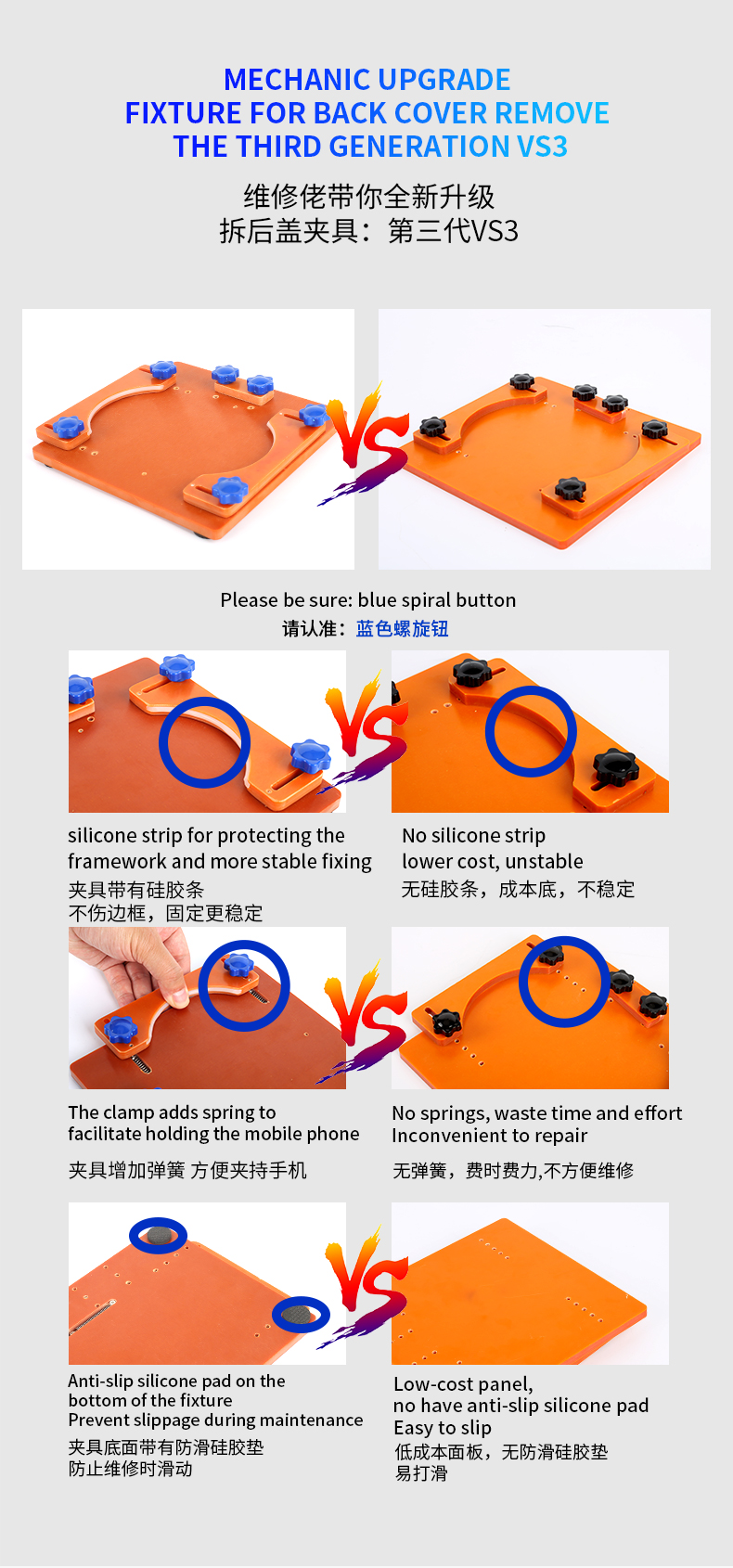 MECHANIC UPGRADE
FIXTURE FOR BACK COVER REMOVE
THE THIRD GENERATION VS3

维修佬带你全新升级
拆后盖夹具：第三代VS3

VS

Please be sure: blue spiral button
请认准：蓝色螺旋钮

VS

silicone strip for protecting the framework and more stable fixing
夹具带有硅胶条
不伤边框，固定更稳定

No silicone strip
lower cost, unstable
无硅胶条，成本底，不稳定

VS

The clamp adds spring to facilitate holding the mobile phone

夹具增加弹簧 方便夹持手机

No springs, waste time and effort
Inconvenient to repair

无弹簧，费时费力,不方便维修

VS

Anti-slip silicone pad on the bottom of the fixture
Prevent slippage during maintenance
夹具底面带有防滑硅胶垫
防止维修时滑动

Low-cost panel,
no have anti-slip silicone pad
Easy to slip
低成本面板，无防滑硅胶垫
易打滑