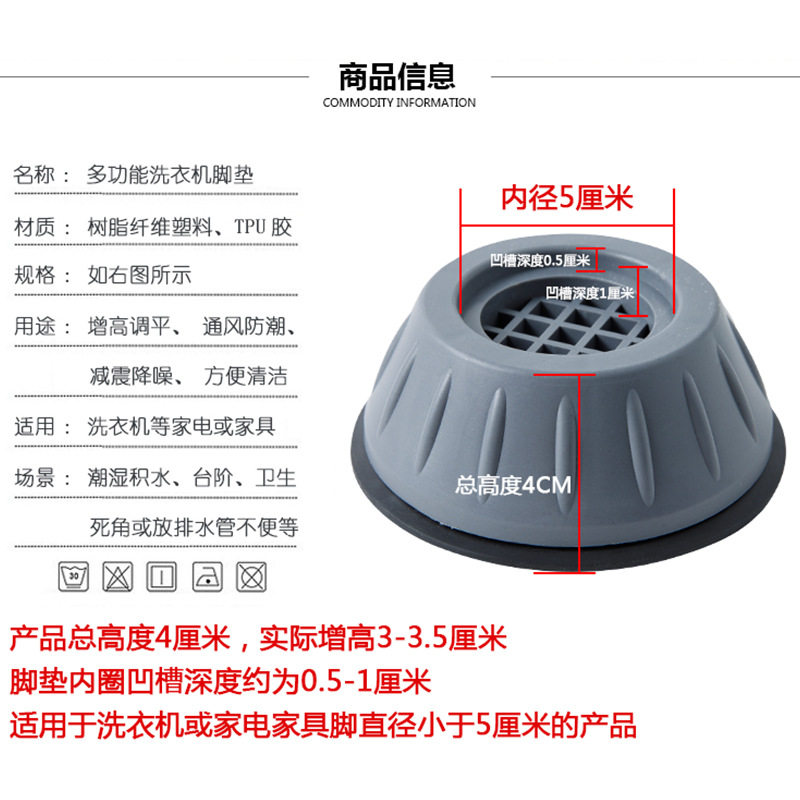 商品信息
COMMODITY INFORMATION

名称： 多功能洗衣机脚垫

材质： 树脂纤维塑料、TPU 胶

规格： 如右图所示

用途： 增高调平、 通风防潮、
减震降噪、 方便清洁

适用： 洗衣机等家电或家具

场景： 潮湿积水、台阶、卫生
死角或放排水管不便等

30

内径5厘米

凹槽深度0.5厘米

凹槽深度1厘米

总高度4CM

产品总高度4厘米，实际增高3-3.5厘米
脚垫内圈凹槽深度约为0.5-1厘米
适用于洗衣机或家电家具脚直径小于5厘米的产品