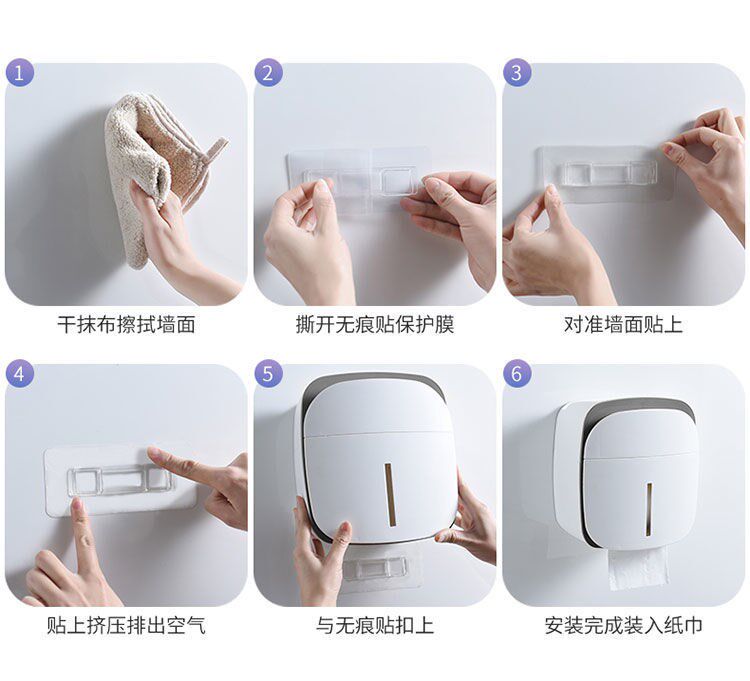 1
干抹布擦拭墙面

2
撕开无痕贴保护膜

3
对准墙面贴上

4
贴上挤压排出空气

5
与无痕贴扣上

6
安装完成装入纸巾