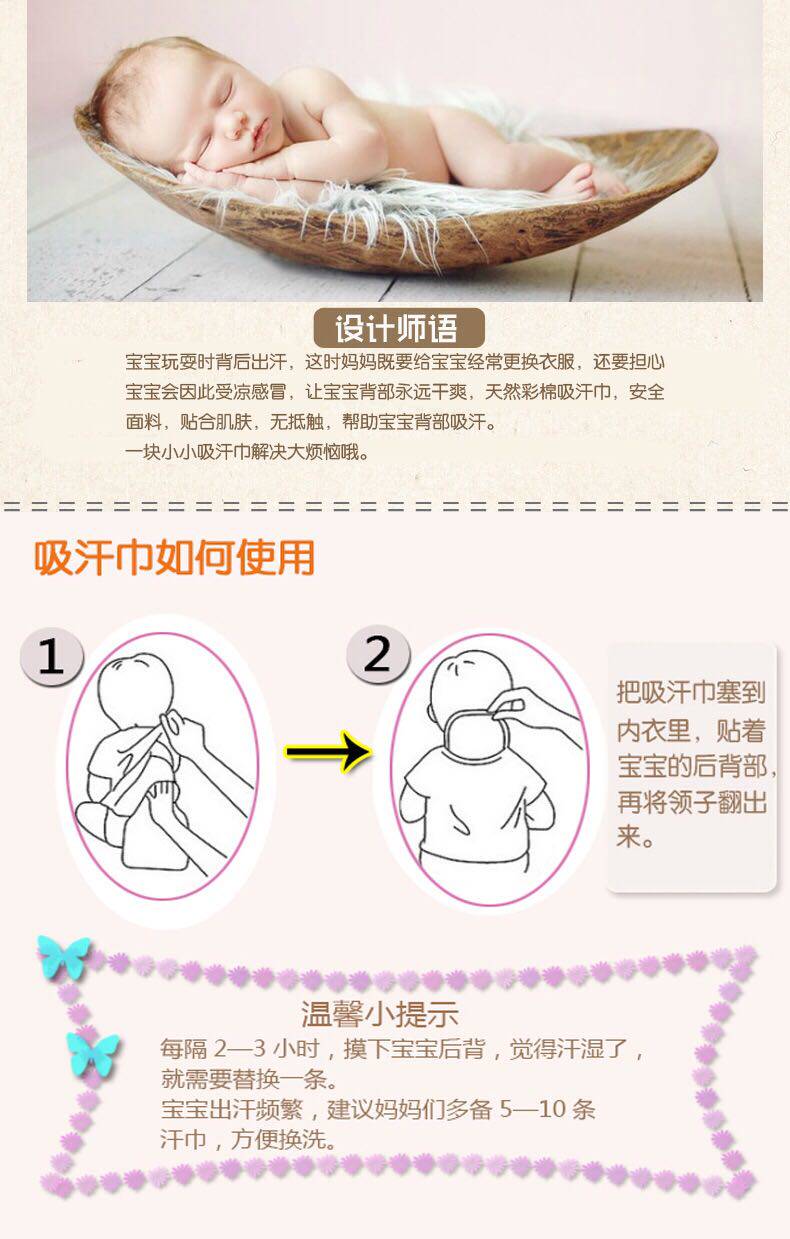 设计师语

宝宝玩耍时背后出汗，这时妈妈既要给宝宝经常更换衣服，还要担心宝宝会因此受凉感冒，让宝宝背部永远干爽，天然彩棉吸汗巾，安全面料，贴合肌肤，无抵触，帮助宝宝背部吸汗。
一块小小吸汗巾解决大烦恼哦。

吸汗巾如何使用

1

2

把吸汗巾塞到内衣里，贴着宝宝的后背部，再将领子翻出来。

温馨小提示

每隔 2—3 小时，摸下宝宝后背，觉得汗湿了，就需要替换一条。
宝宝出汗频繁，建议妈妈们多备 5—10 条汗巾，方便换洗。