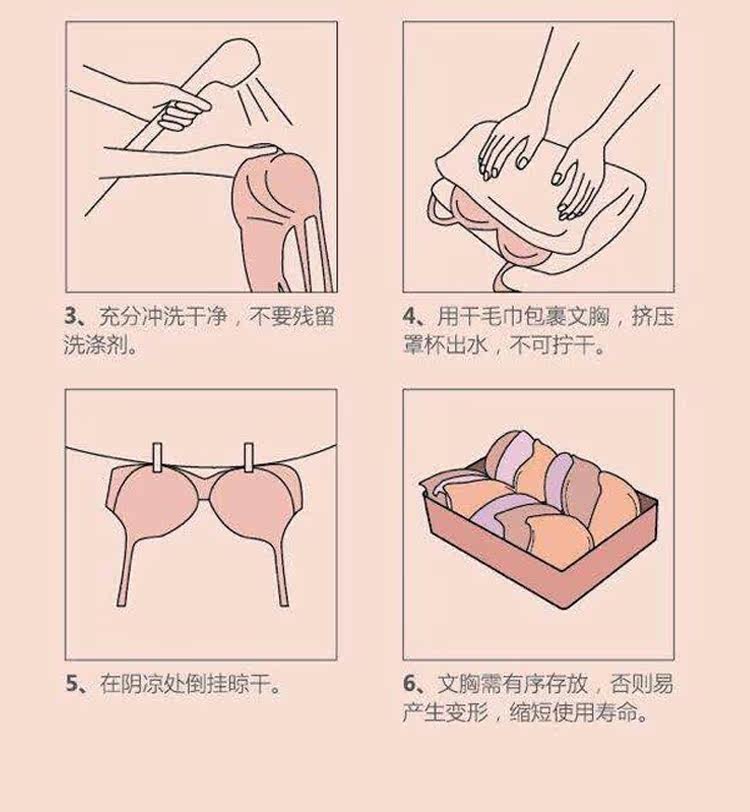 3、充分冲洗干净，不要残留洗涤剂。

4、用干毛巾包裹文胸，挤压罩杯出水，不可拧干。

5、在阴凉处倒挂晾干。

6、文胸需有序存放，否则易产生变形，缩短使用寿命。