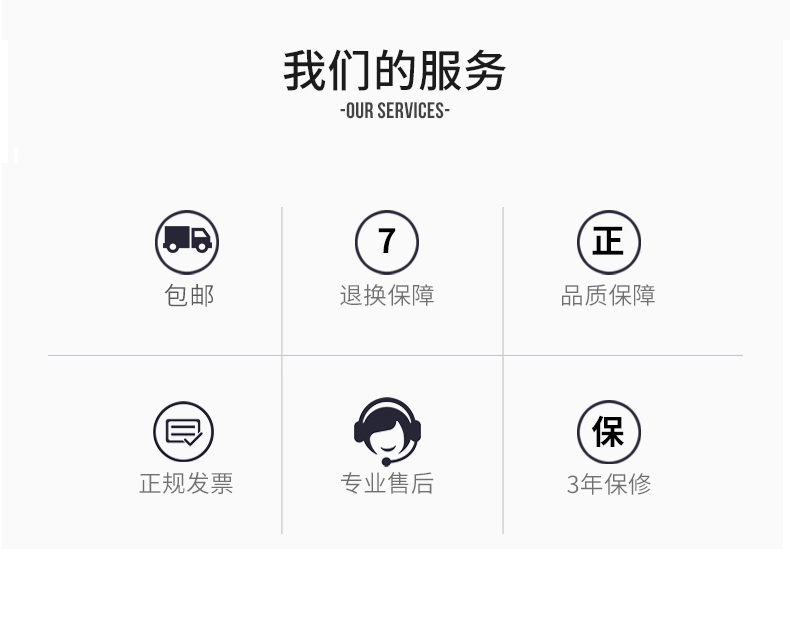 我们的服务
-OUR SERVICES-

包邮

7
退换保障

正
品质保障

正规发票

专业售后

保
3年保修